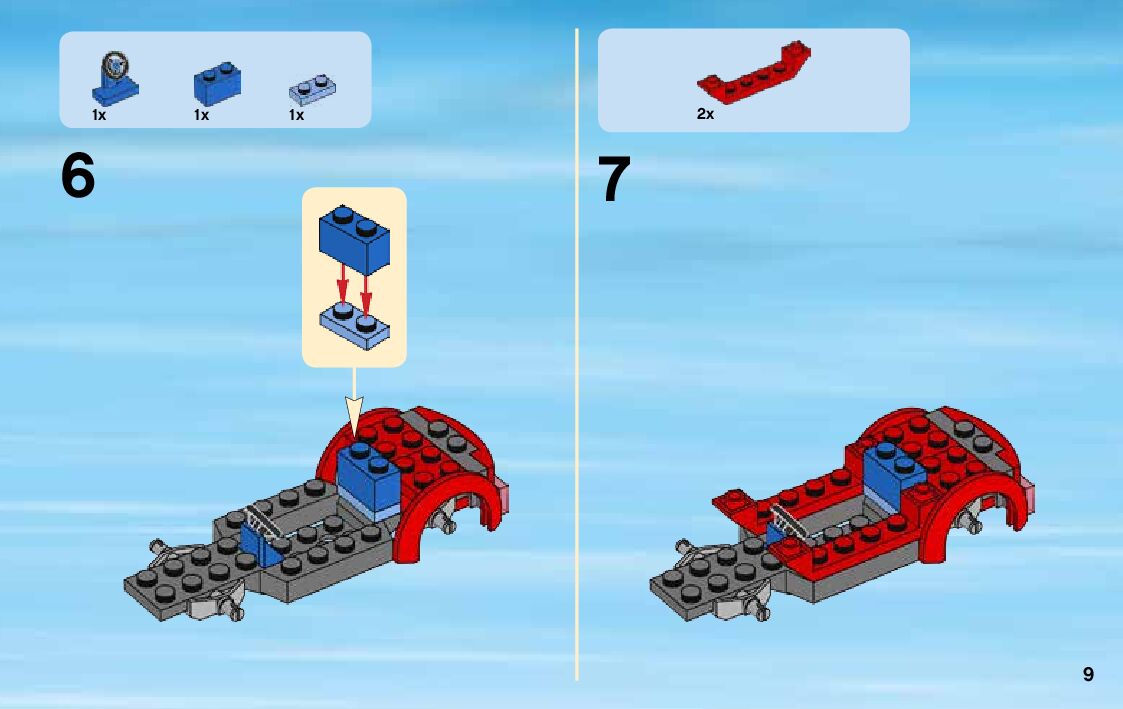 1x 1x 1x

6

2x

7

9