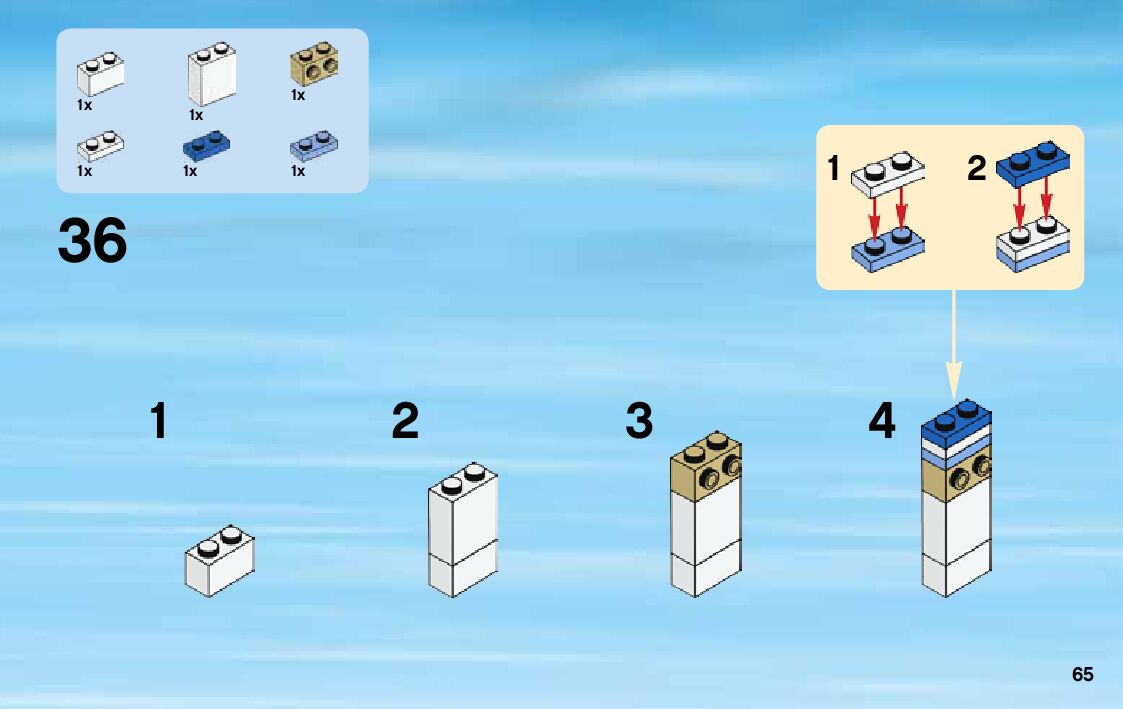 1x
1x
1x
1x
1x
1x

36

1
2

1
2
3
4

65