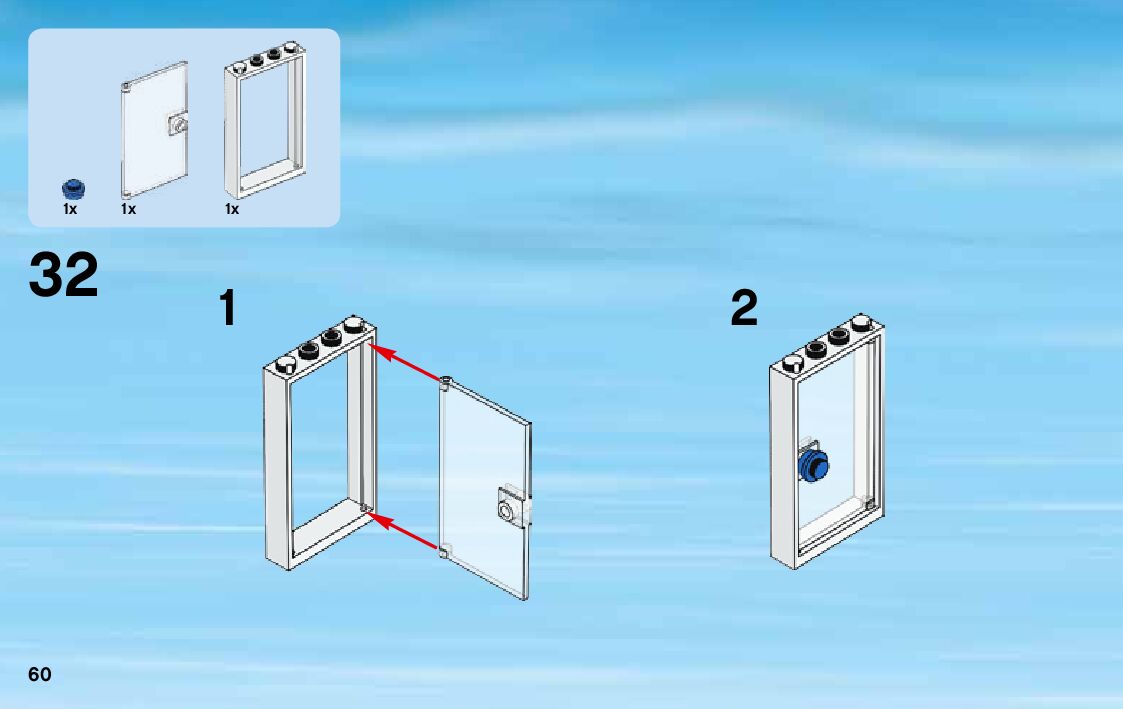 1x 1x 1x

32

1

2

60