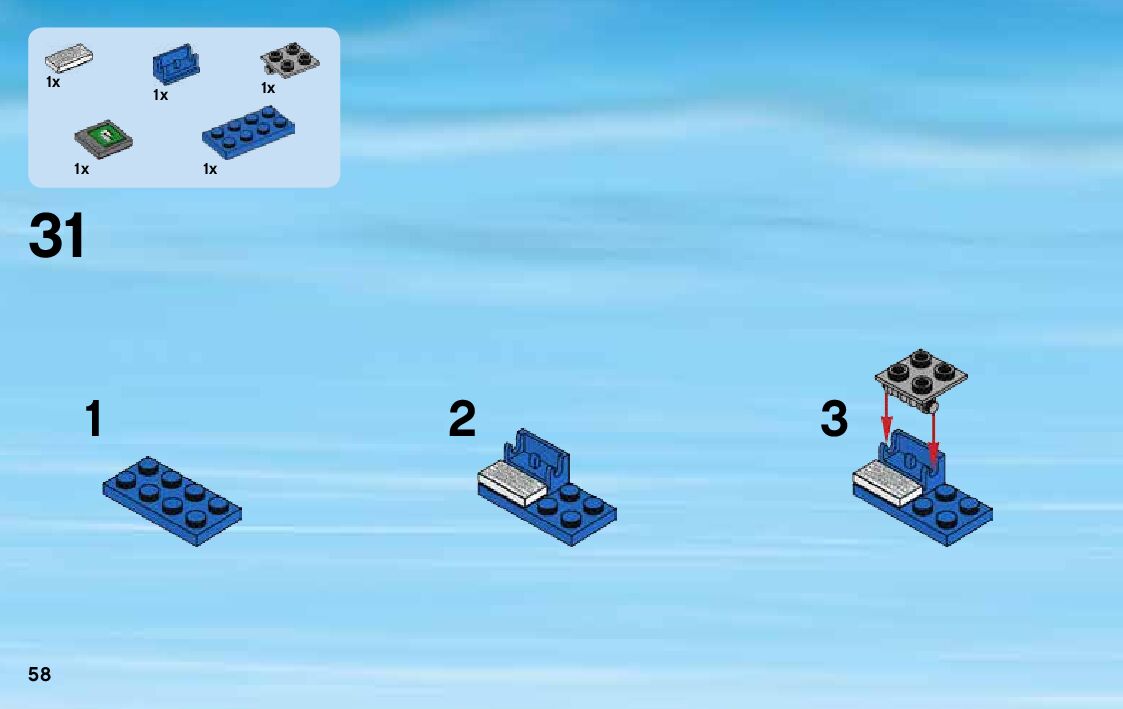 1x
1x
1x
1x
1x

31

1

2

3

58