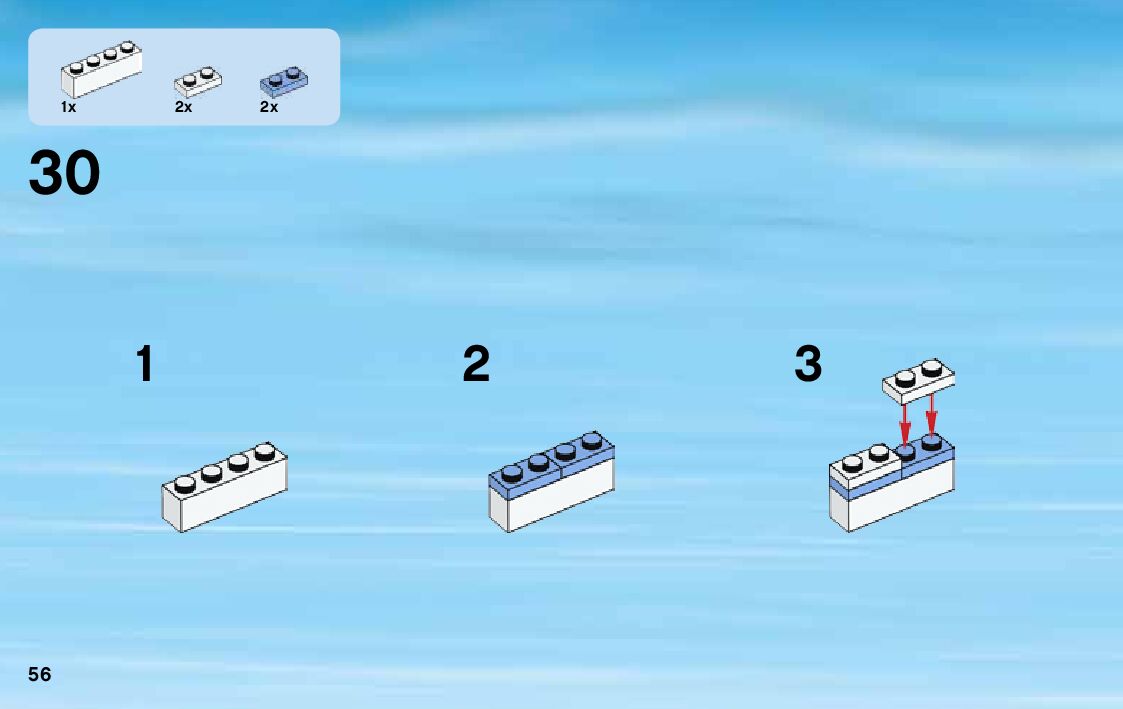 1x 2x 2x

30

1

2

3

56