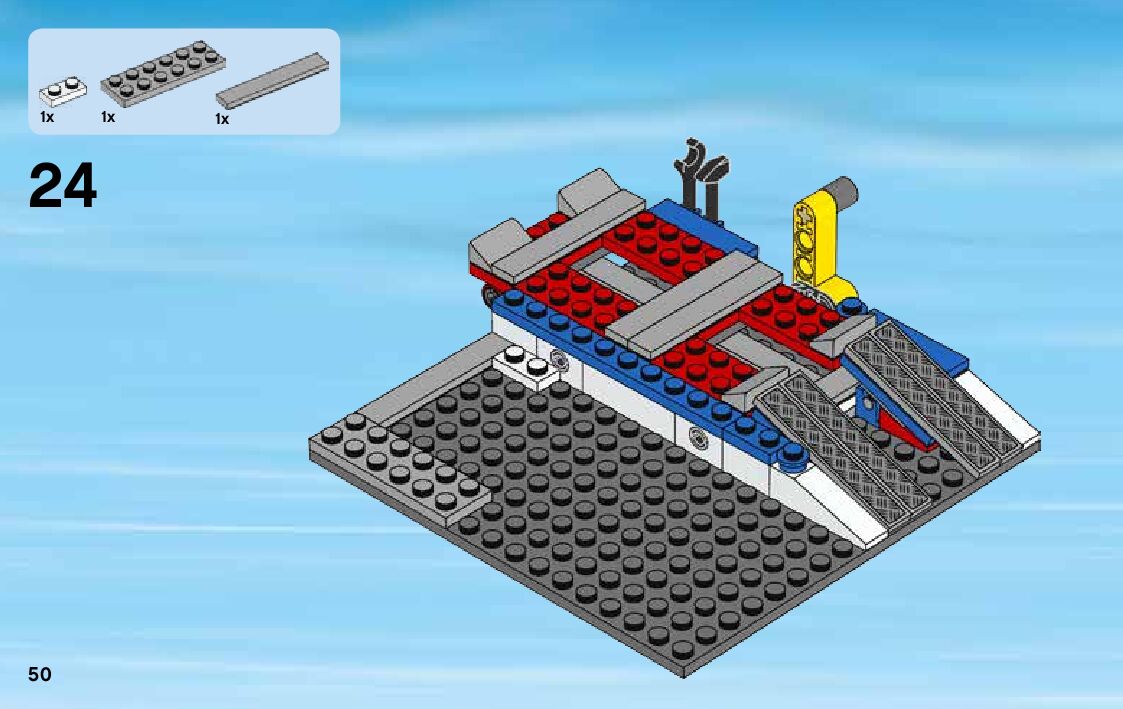 1x
1x
1x

24

50