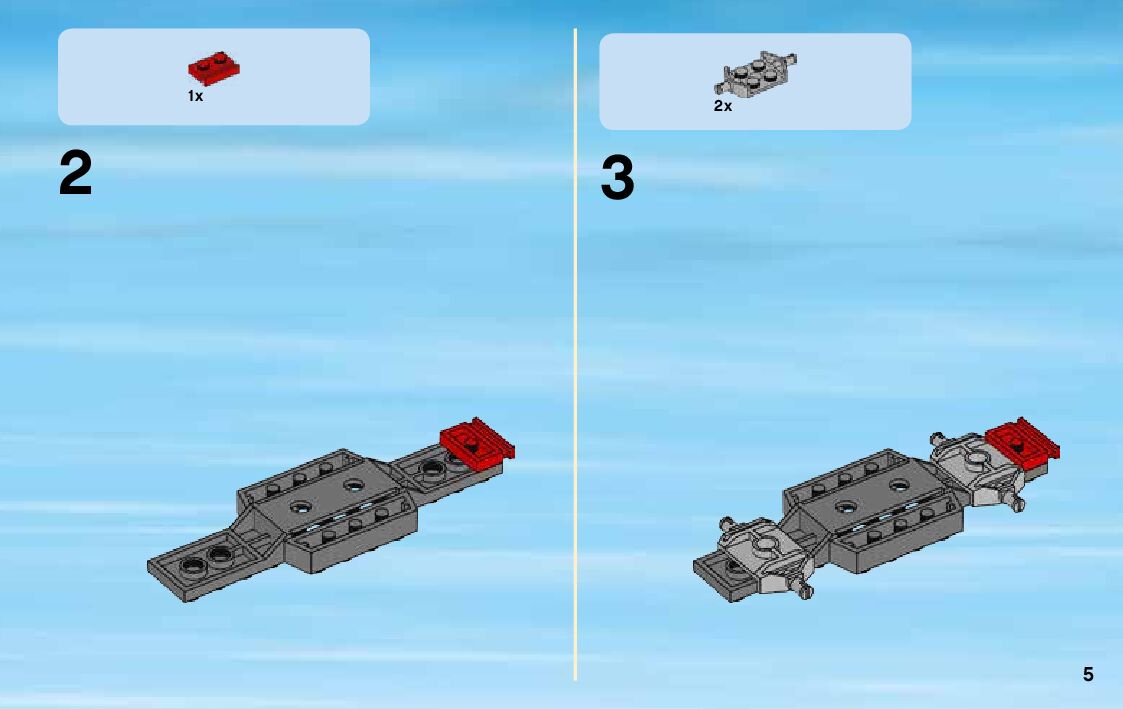 1x

2

2x

3

5