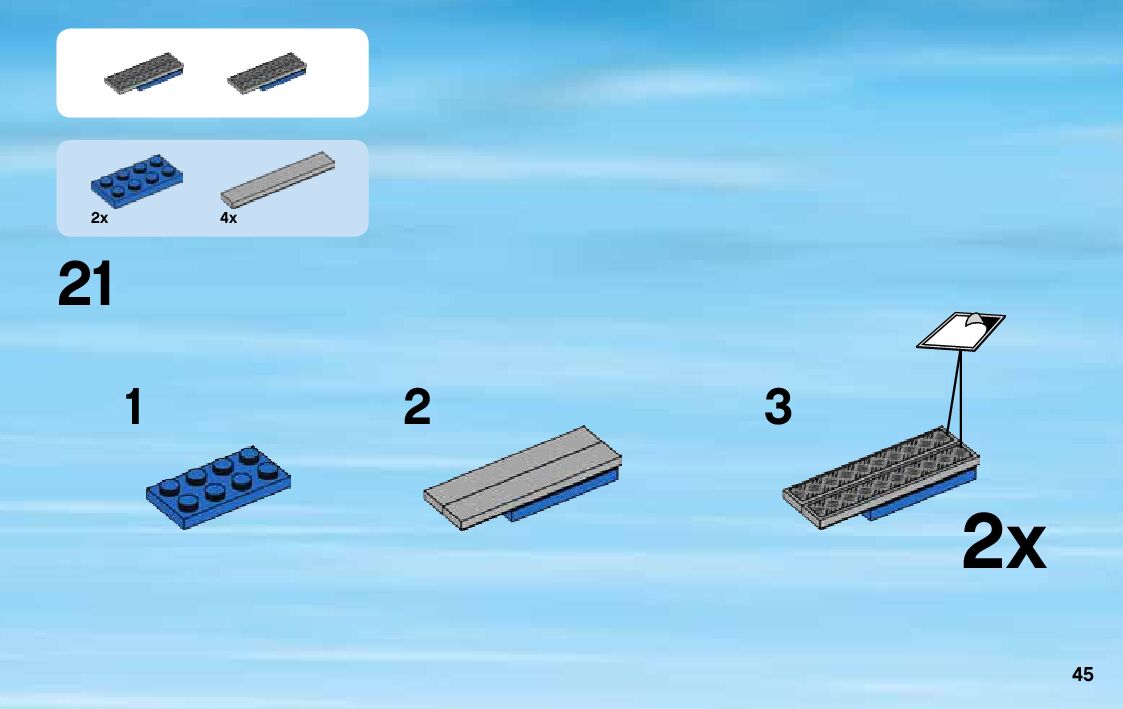 2x
4x

21

1

2

3

2x

45