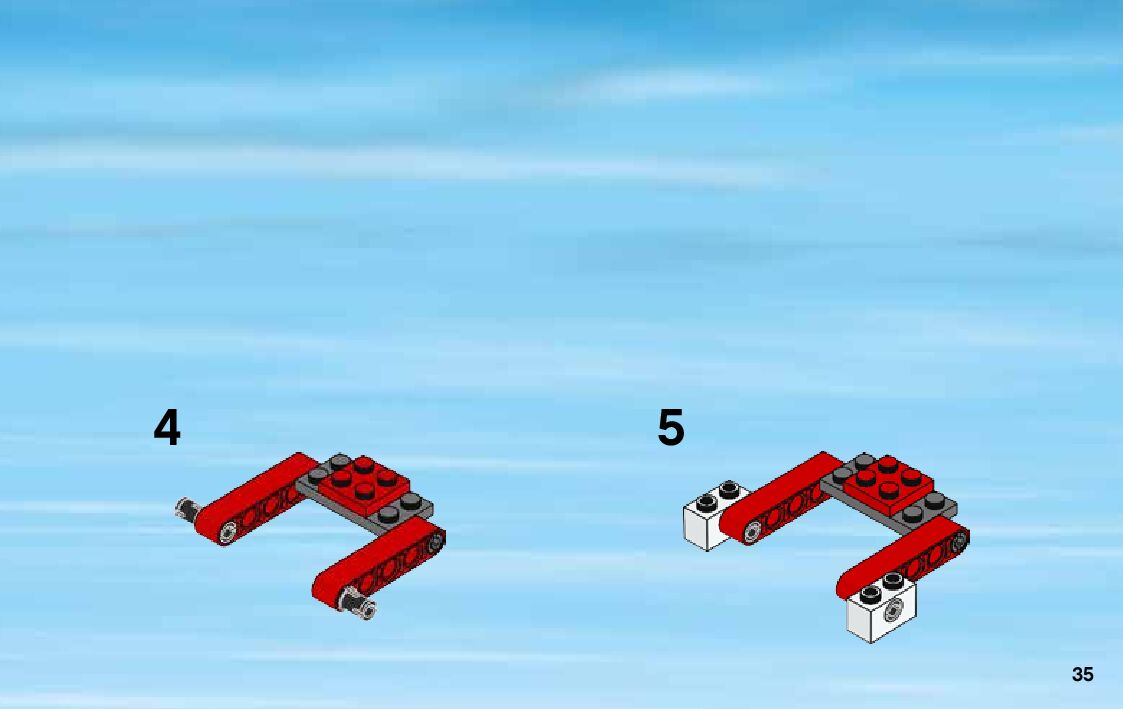 4

5

35