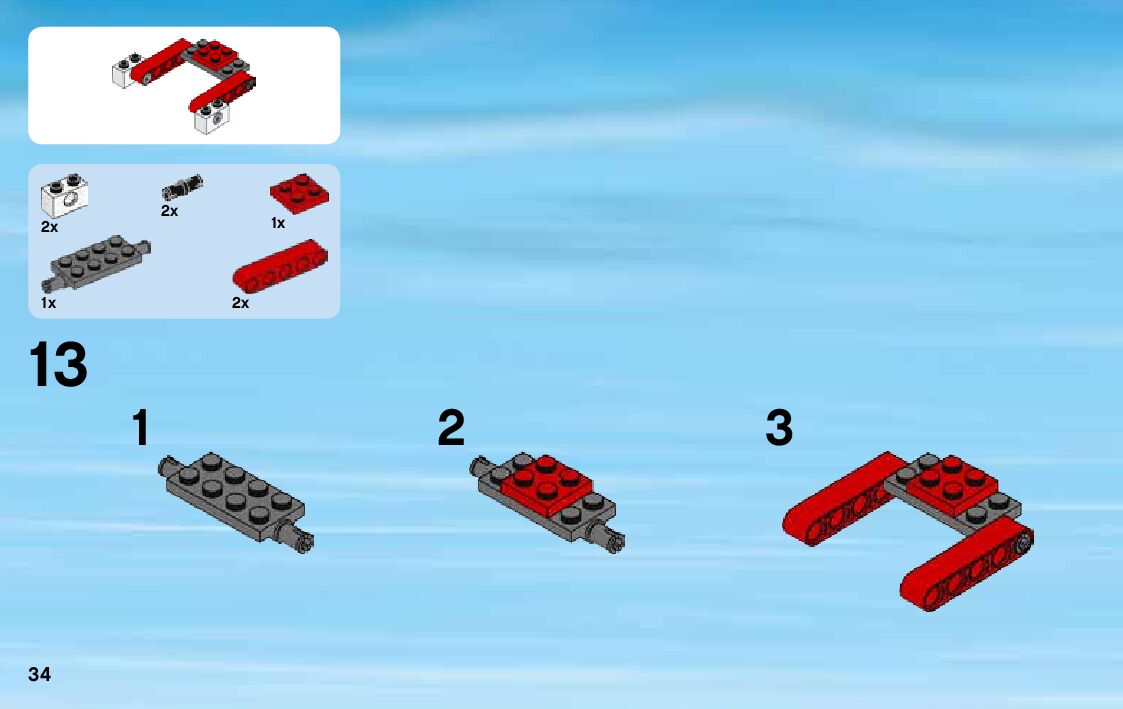 2x
2x
1x
1x
2x

13

1

2

3

34