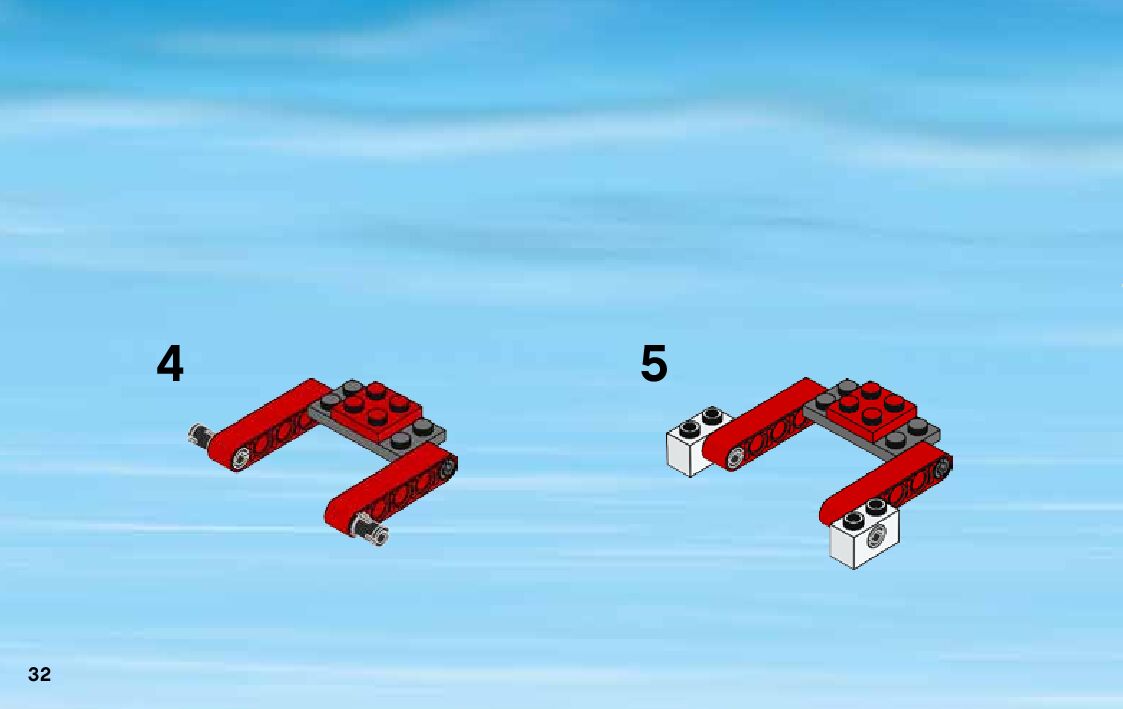 4

5

32