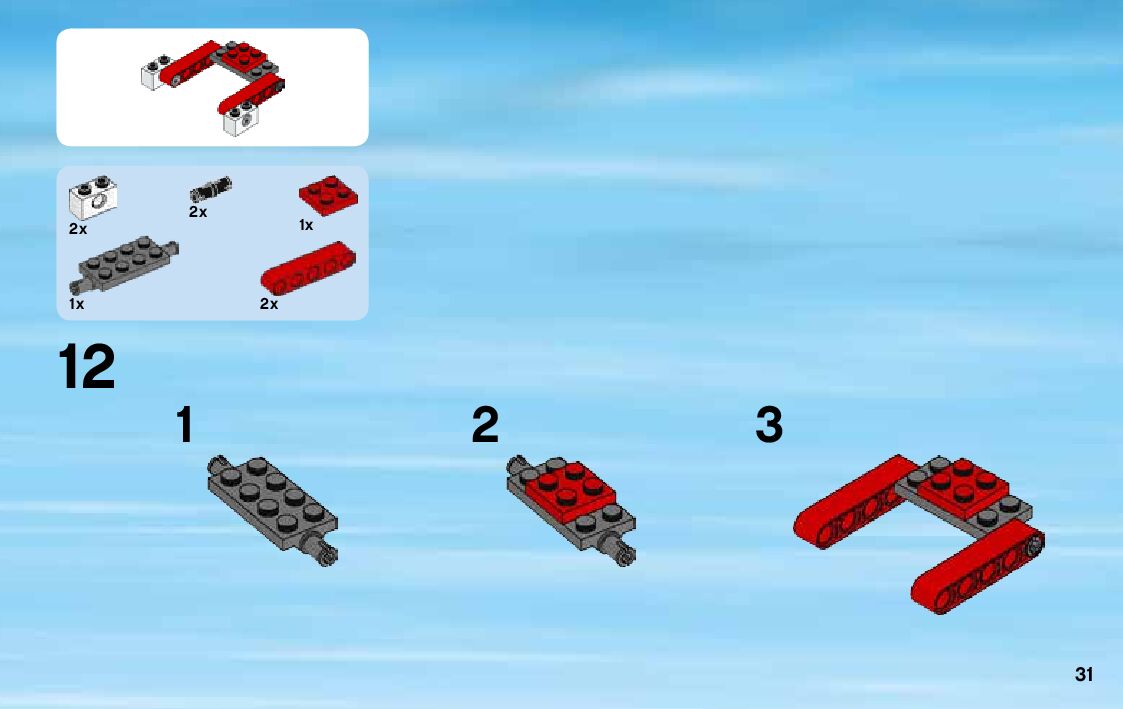 2x
2x
1x
1x
2x

12

1

2

3

31