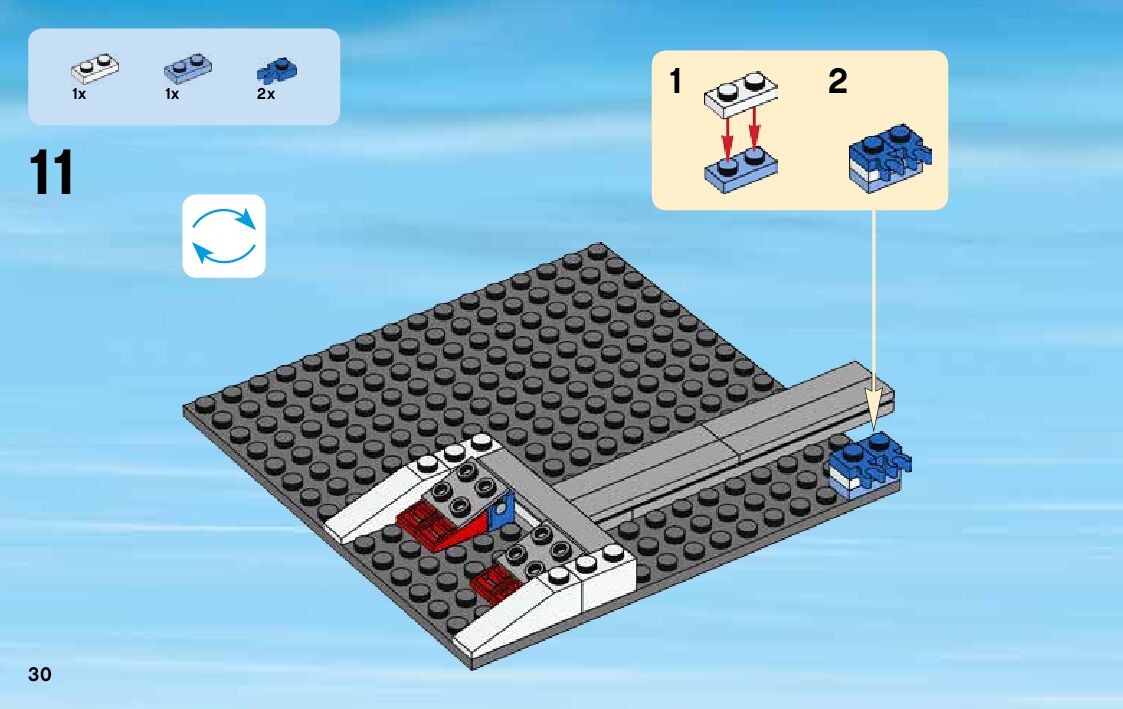 1x 1x 2x

11

1 2

30