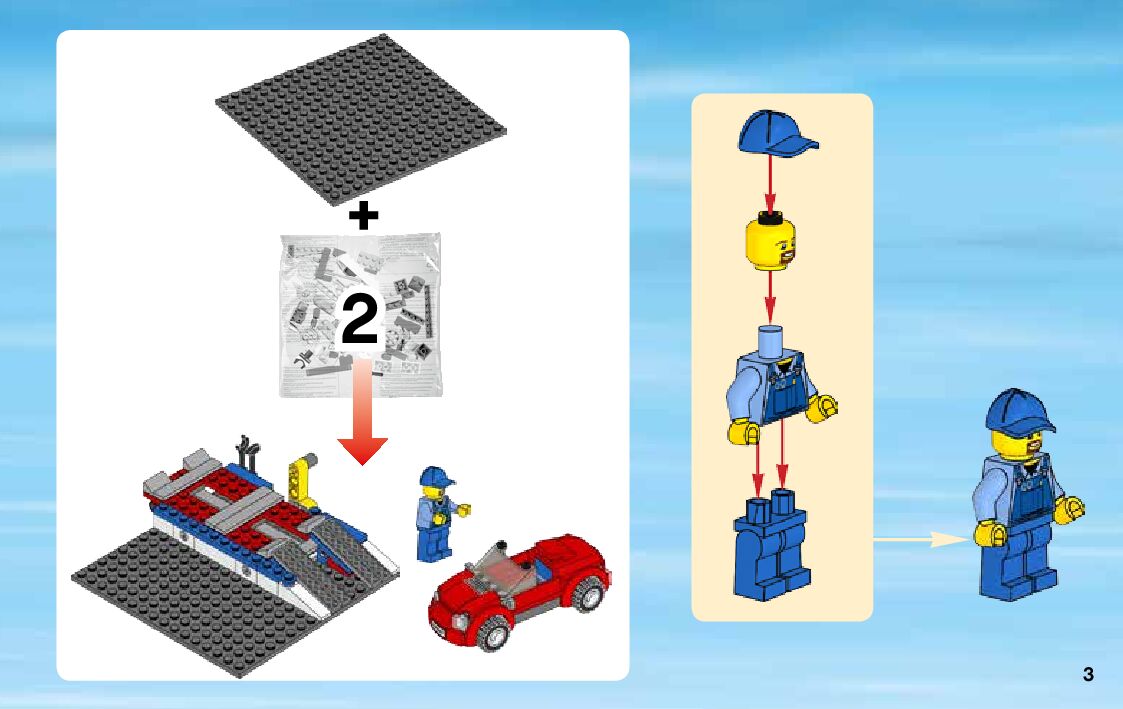 +

2

3