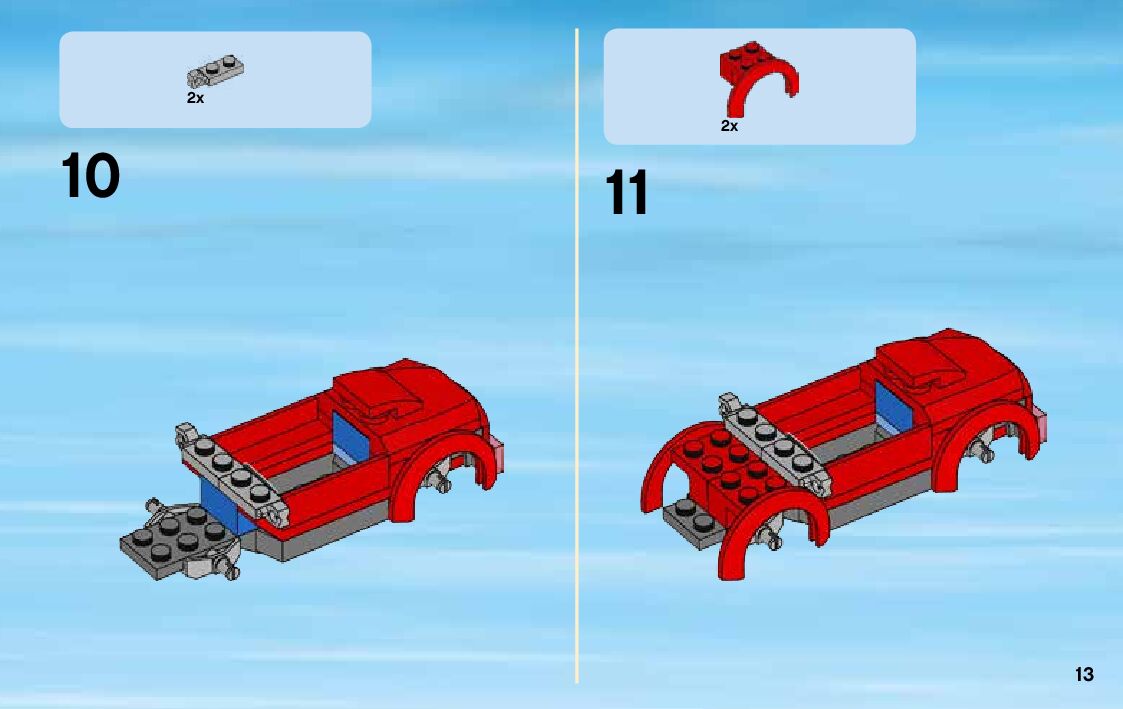 2x

10

2x

11

13