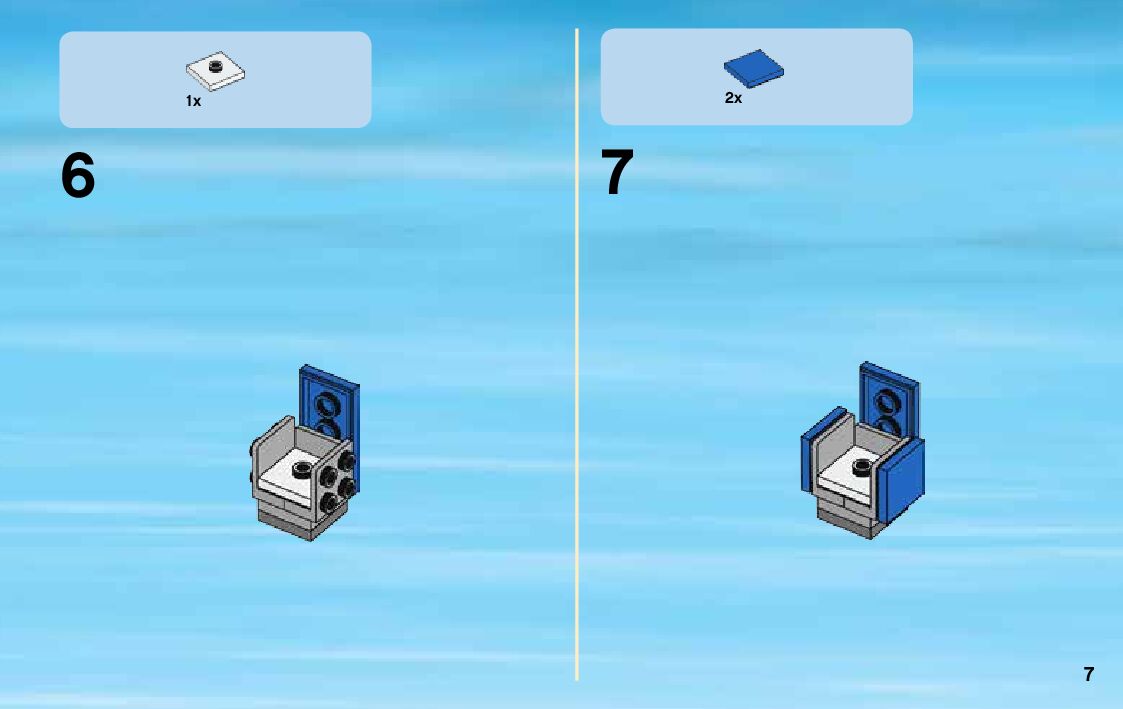 1x

6

2x

7

7