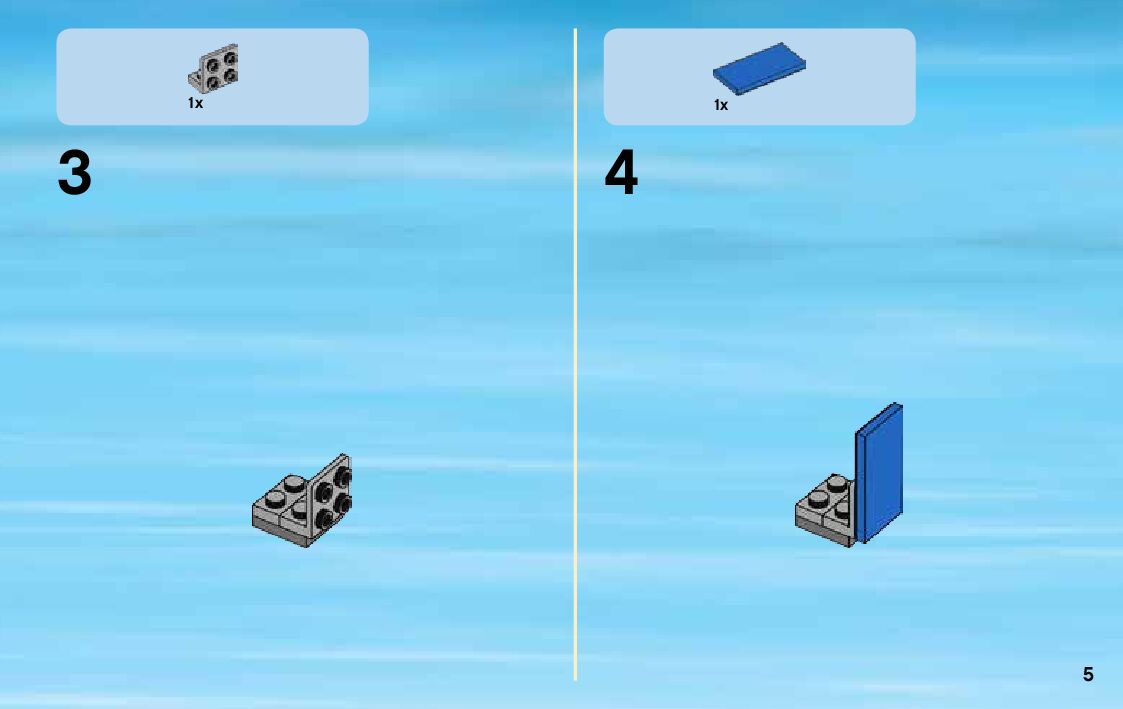 1x

3

1x

4

5