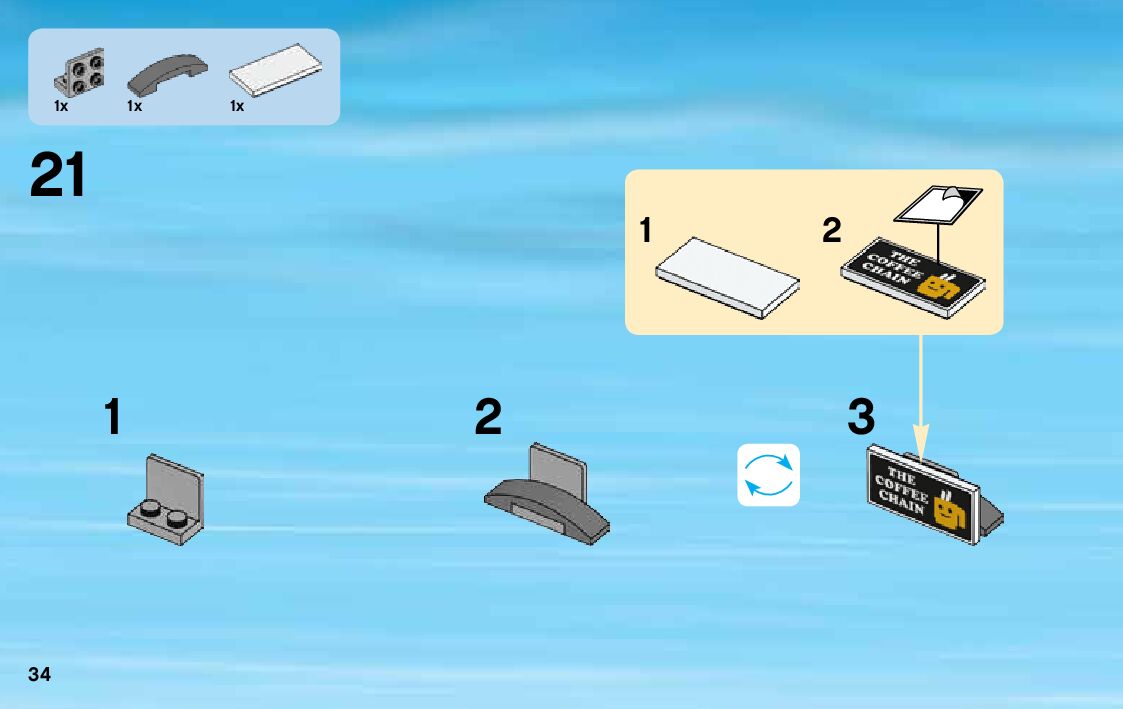 1x 1x 1x

21

1

2

THE COFFEE CHAIN

1

2

3

THE COFFEE CHAIN

34