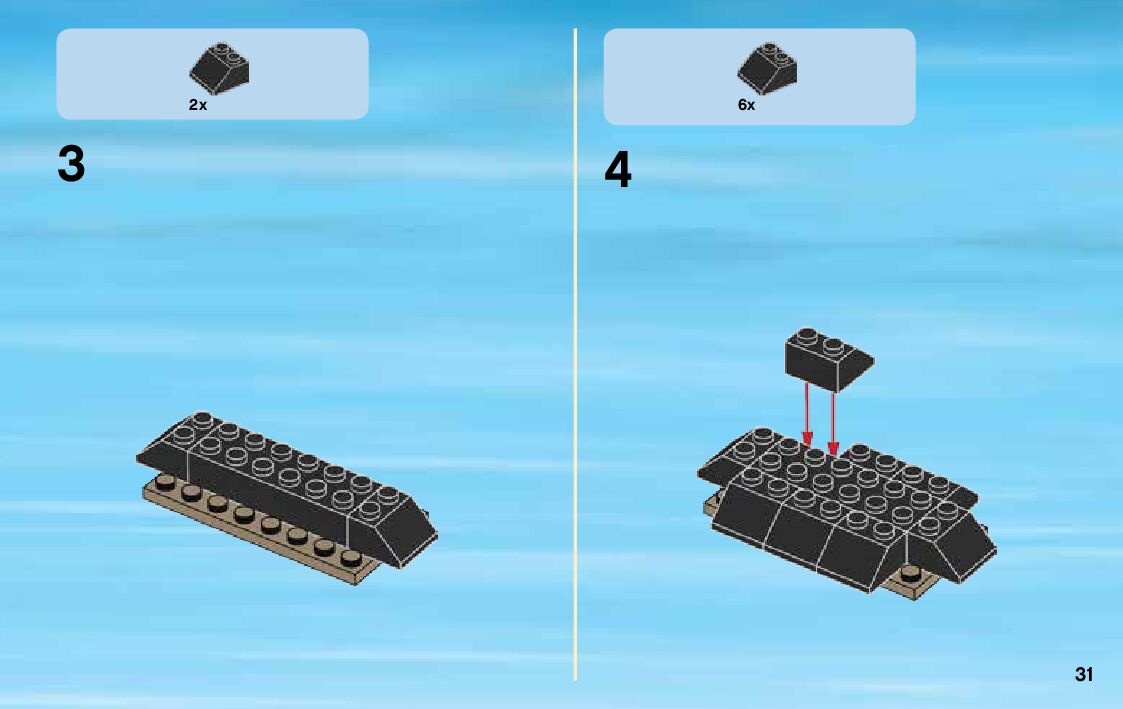 2x

3

6x

4

31