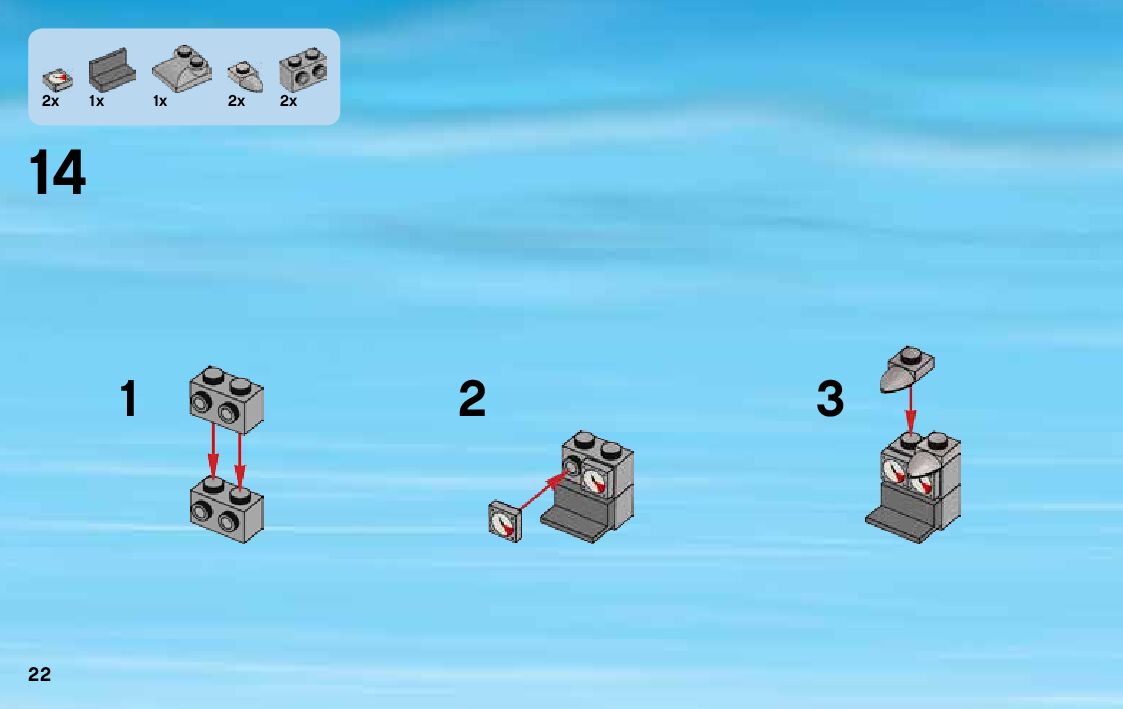 2x 1x 1x 2x 2x

14

1

2

3

22