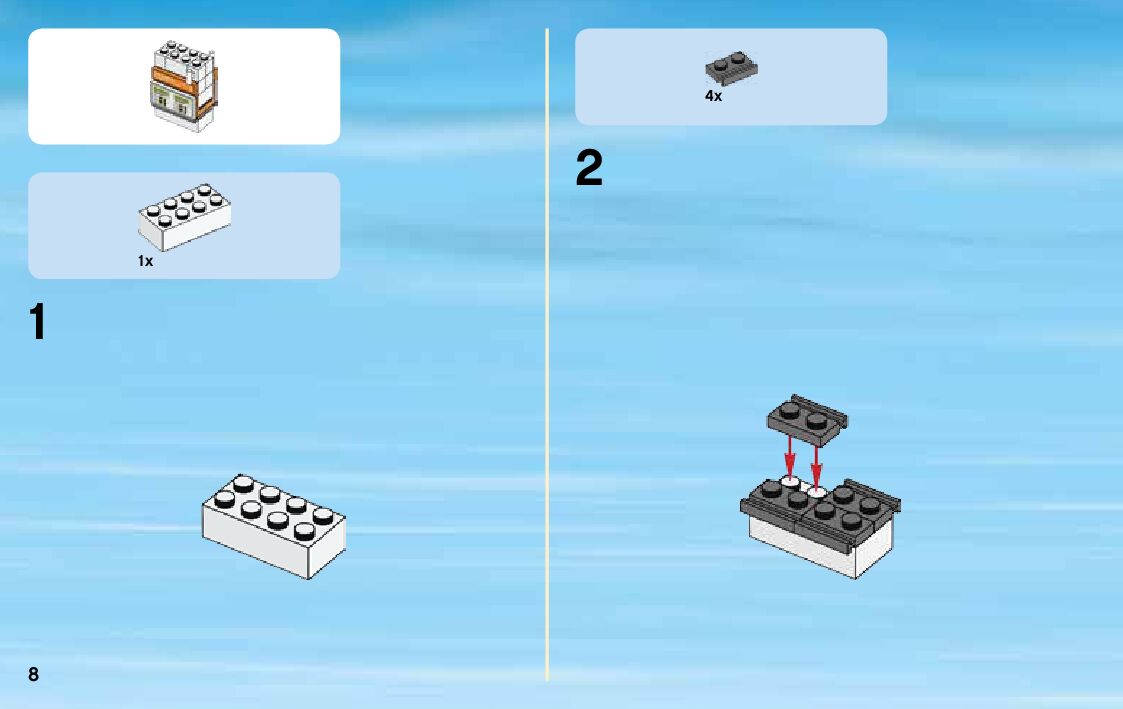 1x

1

8

4x

2