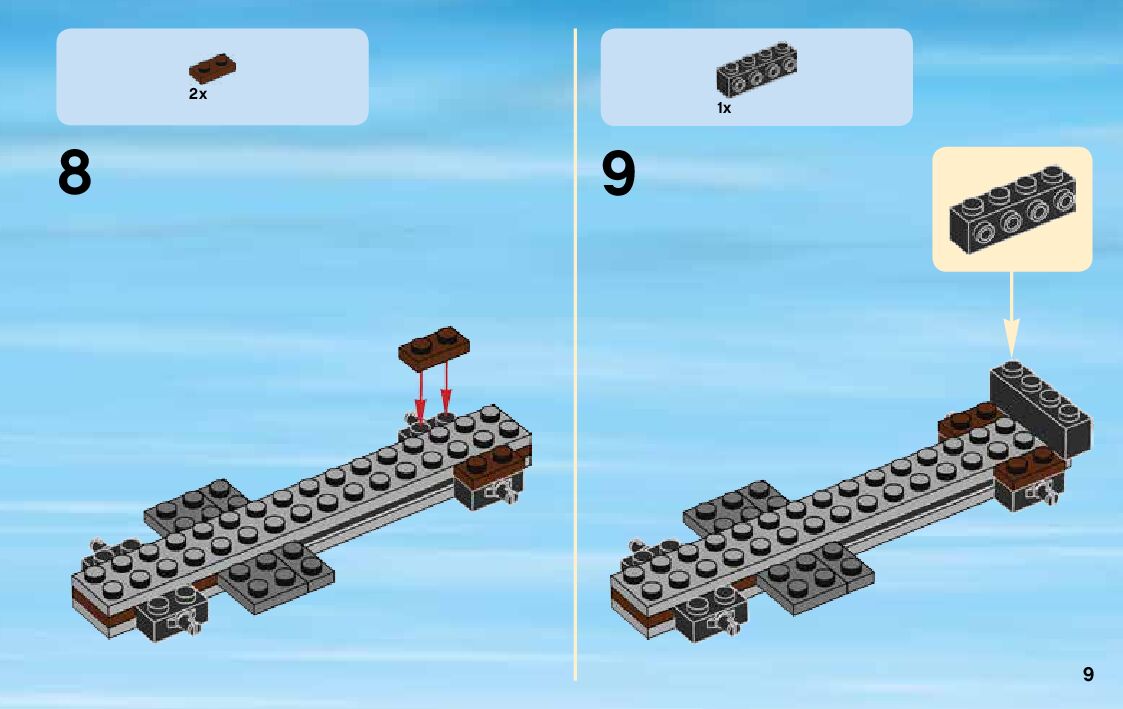 2x

8

1x

9

9