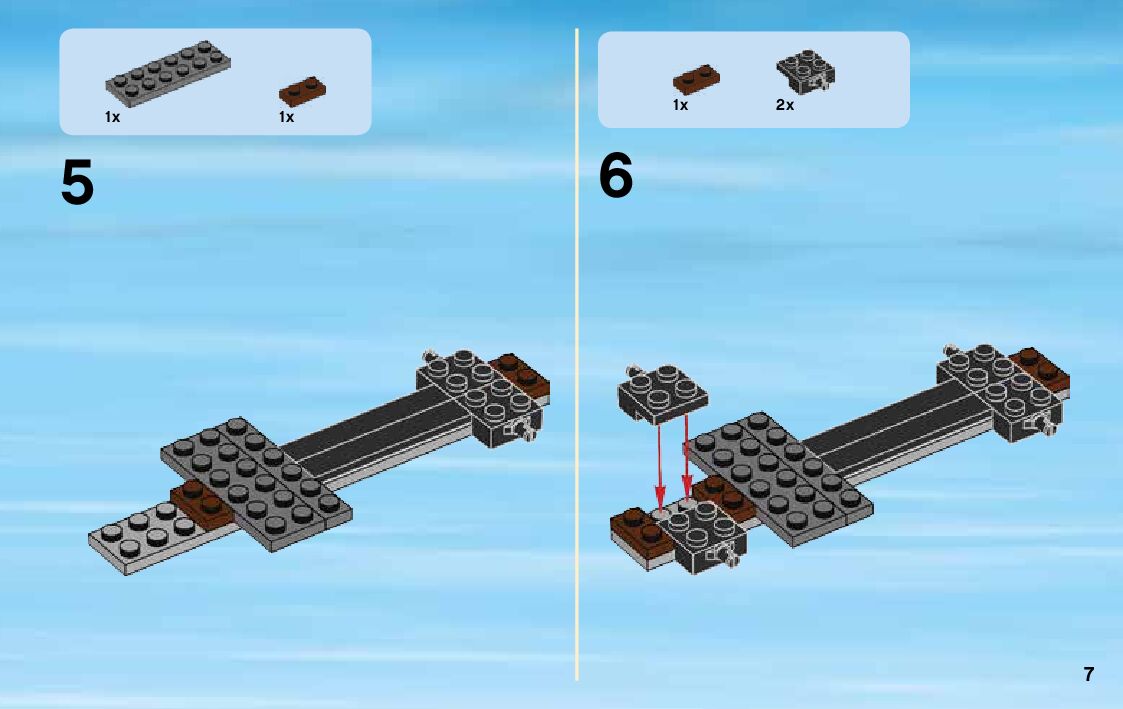 1x
1x

5

1x
2x

6

7