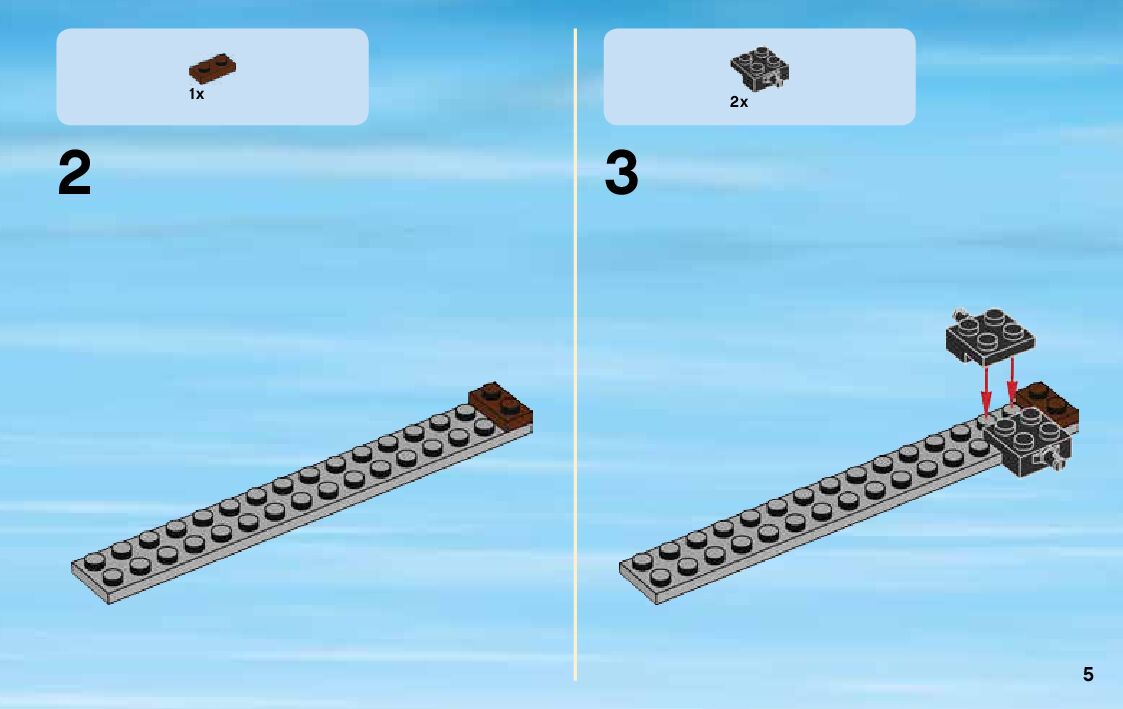 1x

2

2x

3

5