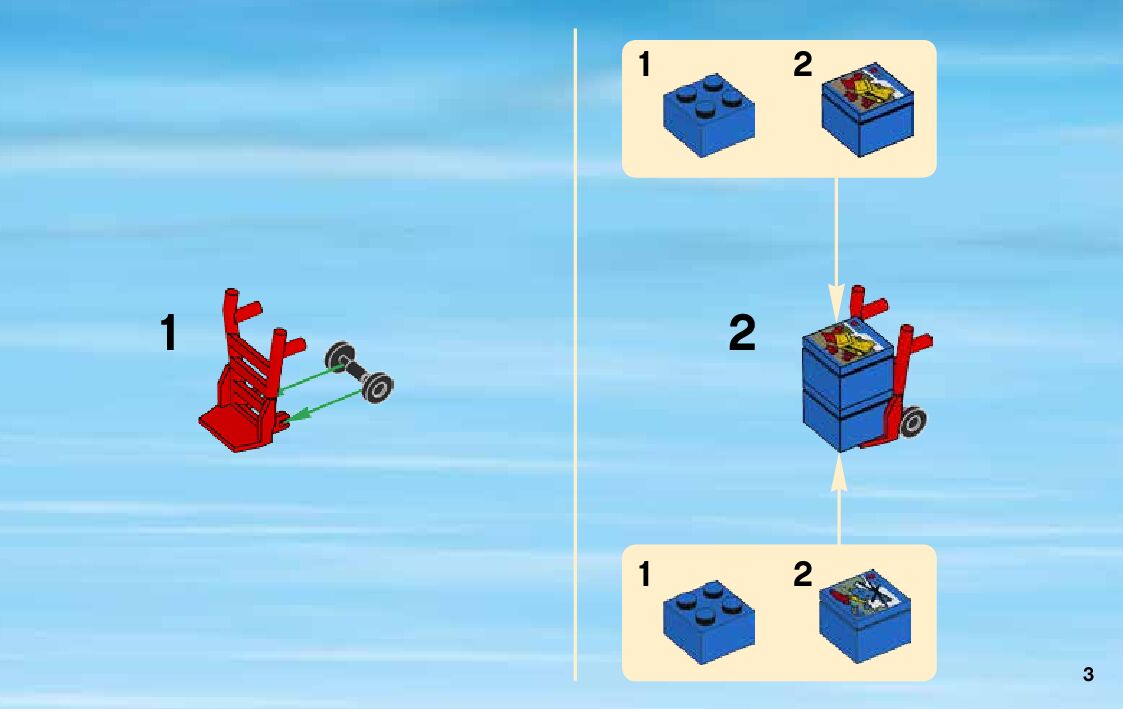 1

1 2

2

1 2

3