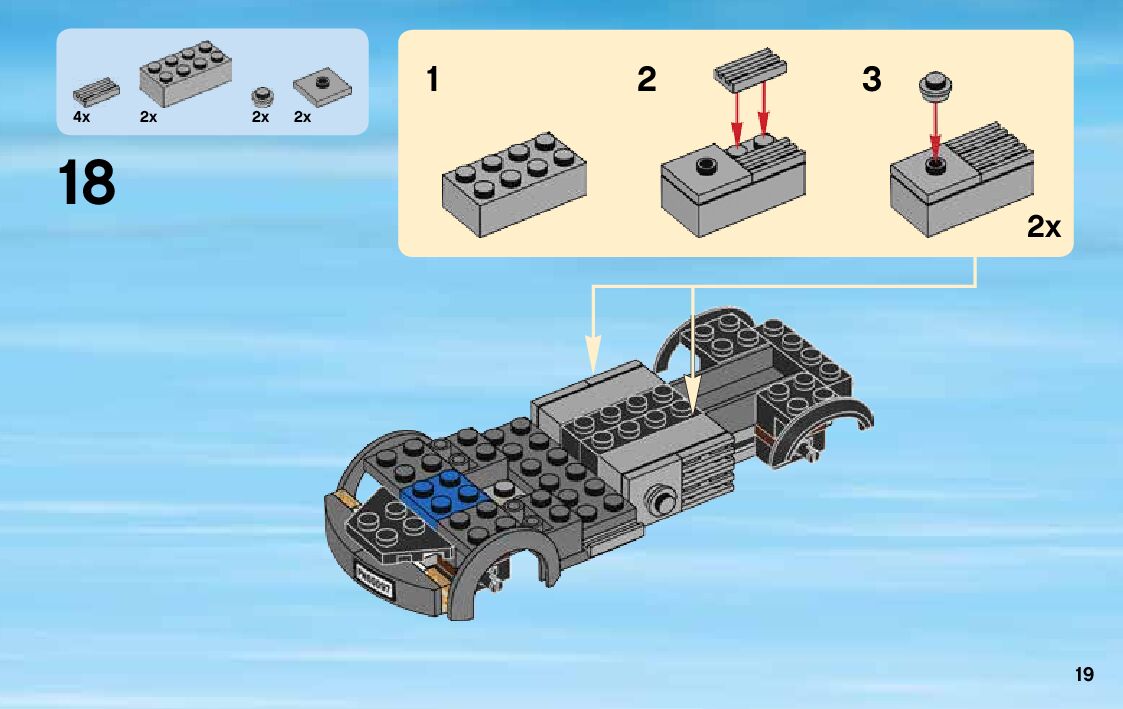 4x 2x 2x 2x

18

1

2

3

2x

19