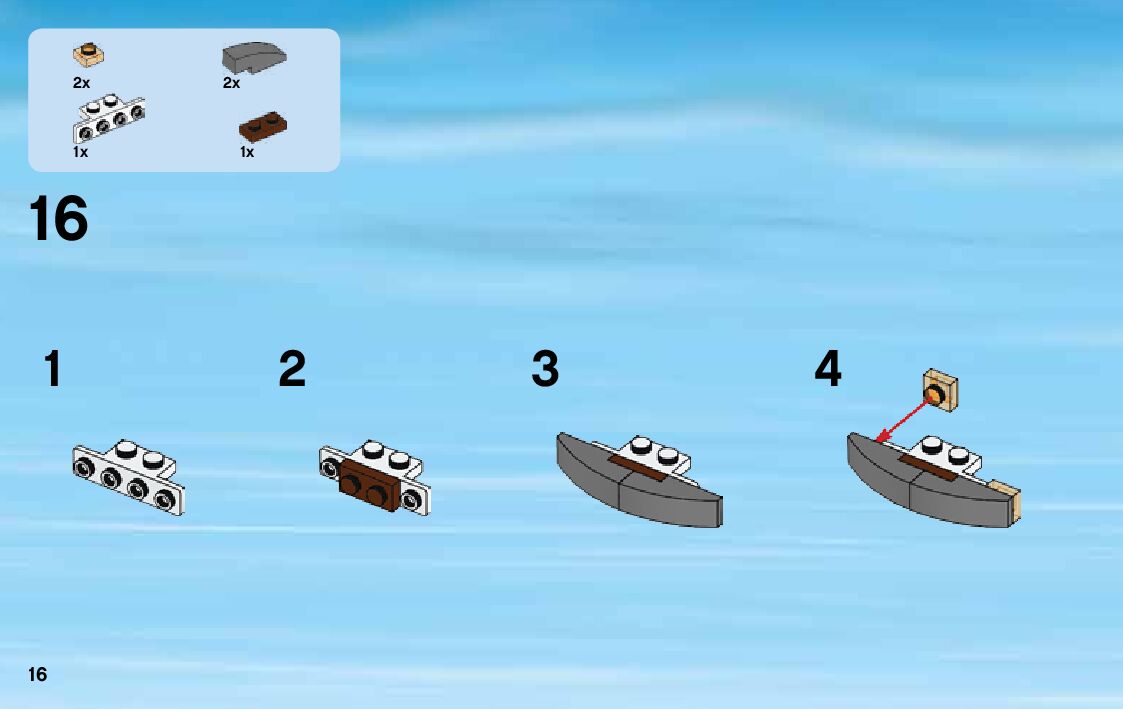 2x
2x
1x
1x

16

1
2
3
4

16