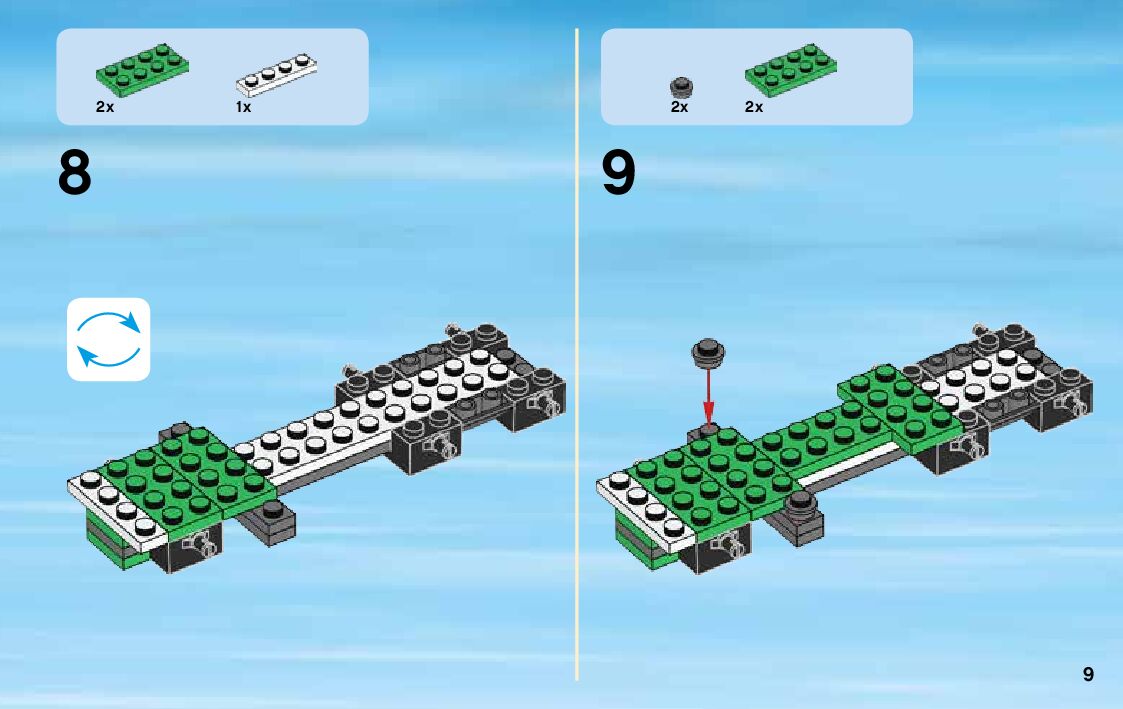 2x 1x

8

2x 2x

9

9