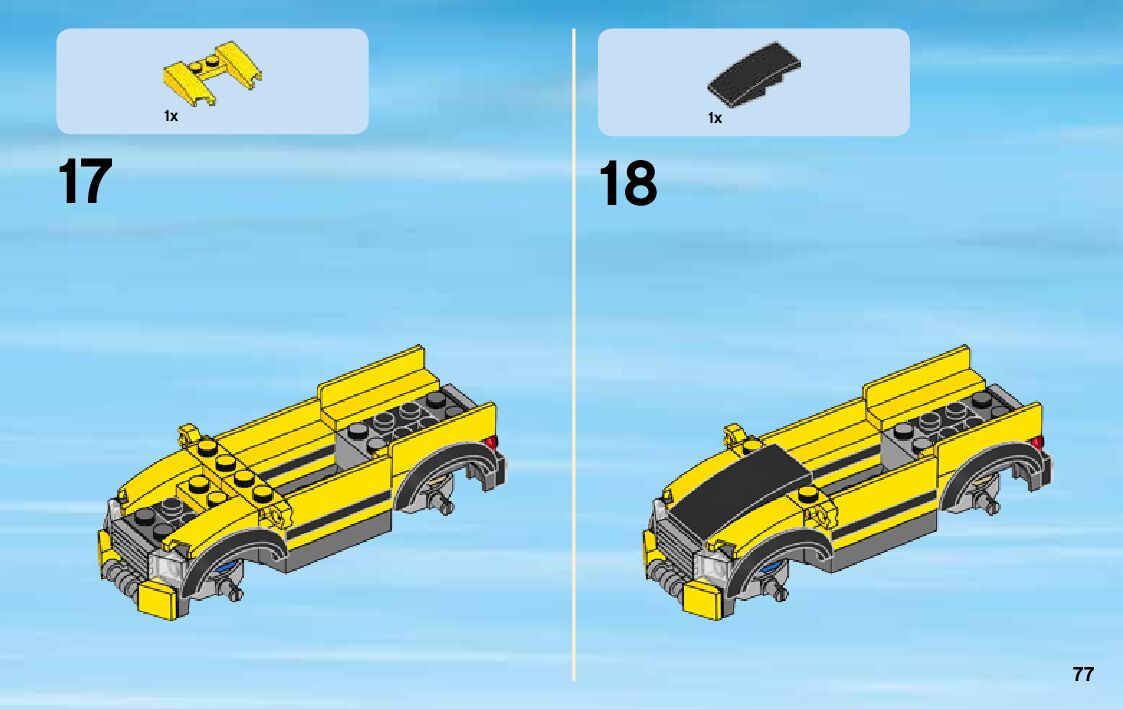 1x

17

1x

18

77