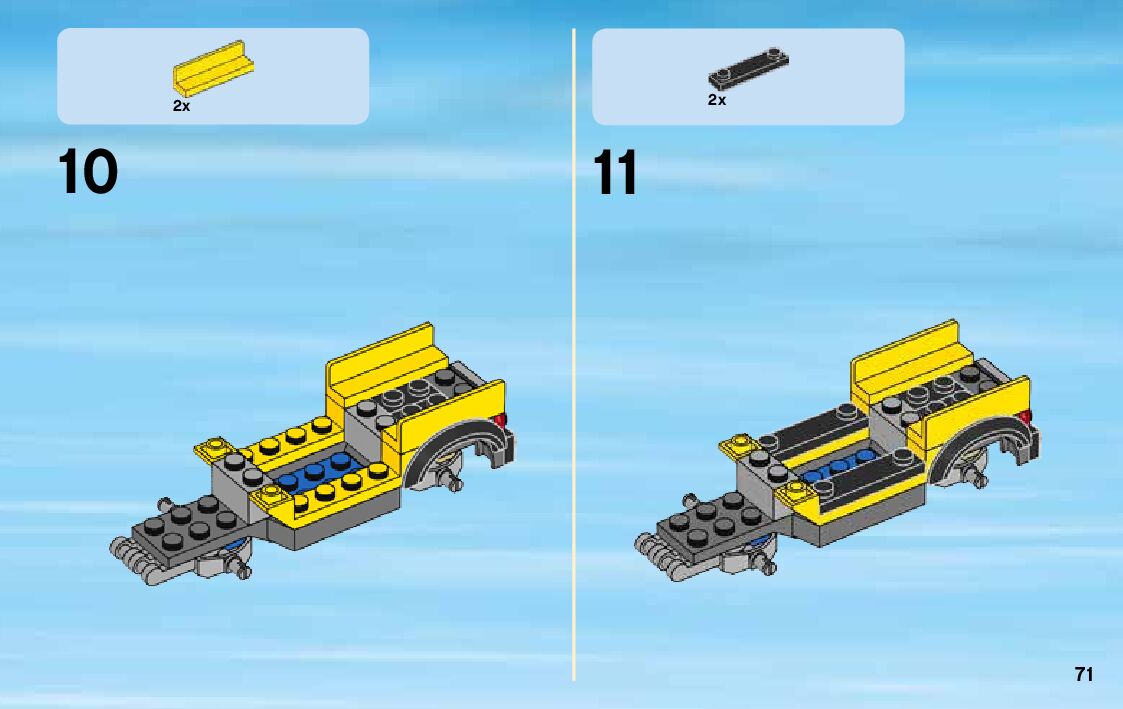 2x

10

2x

11

71