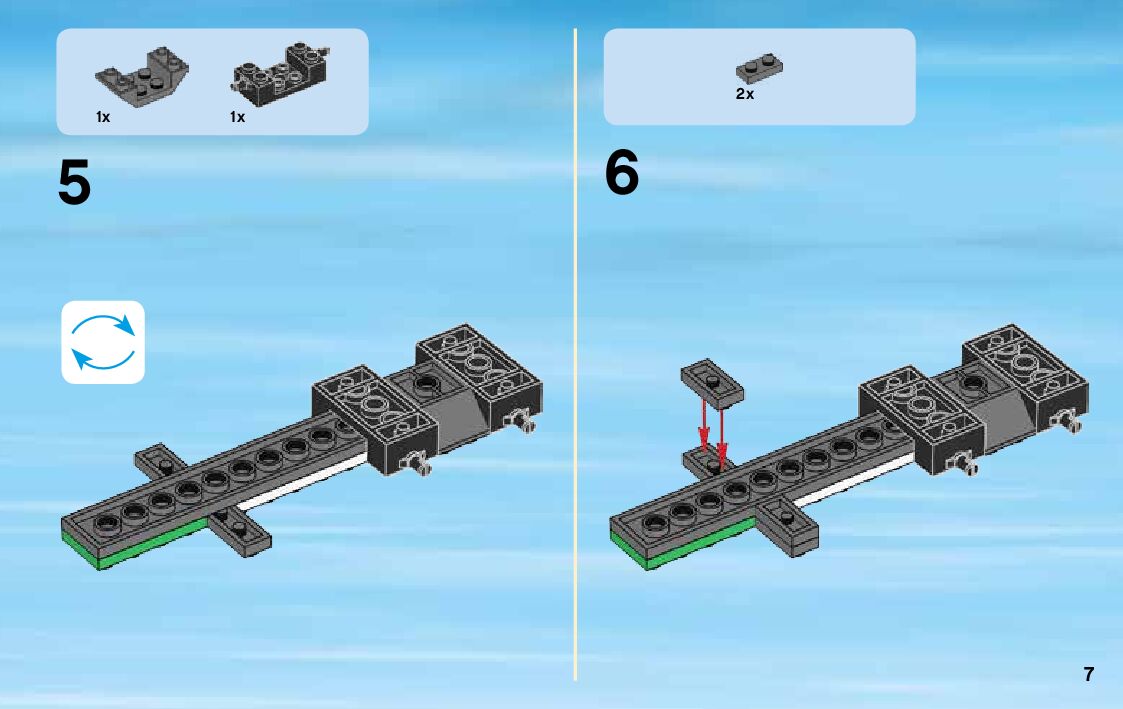 1x 1x

5

2x

6

7