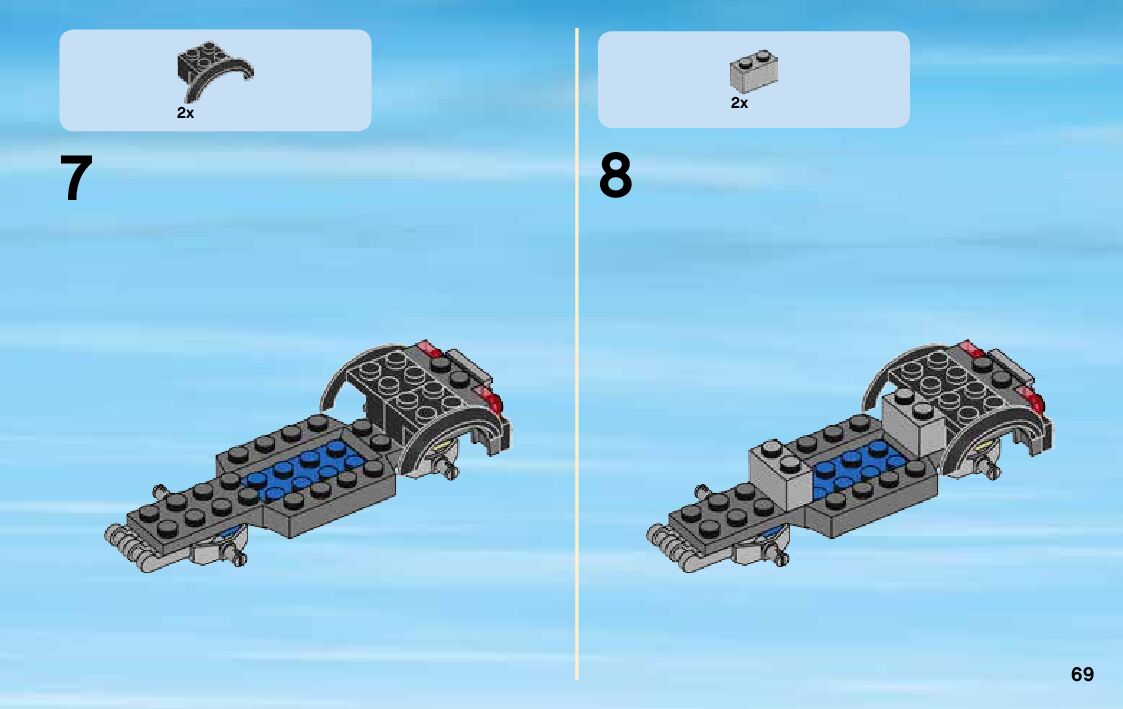 2x

7

2x

8

69