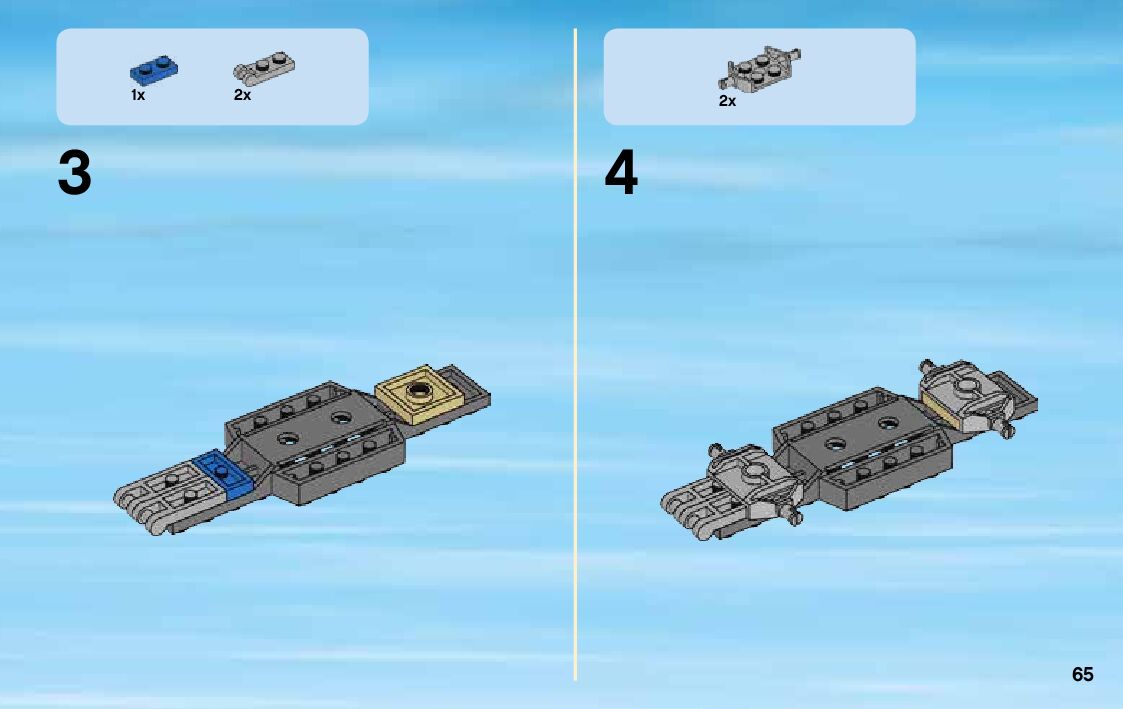 1x 2x

3

2x

4

65