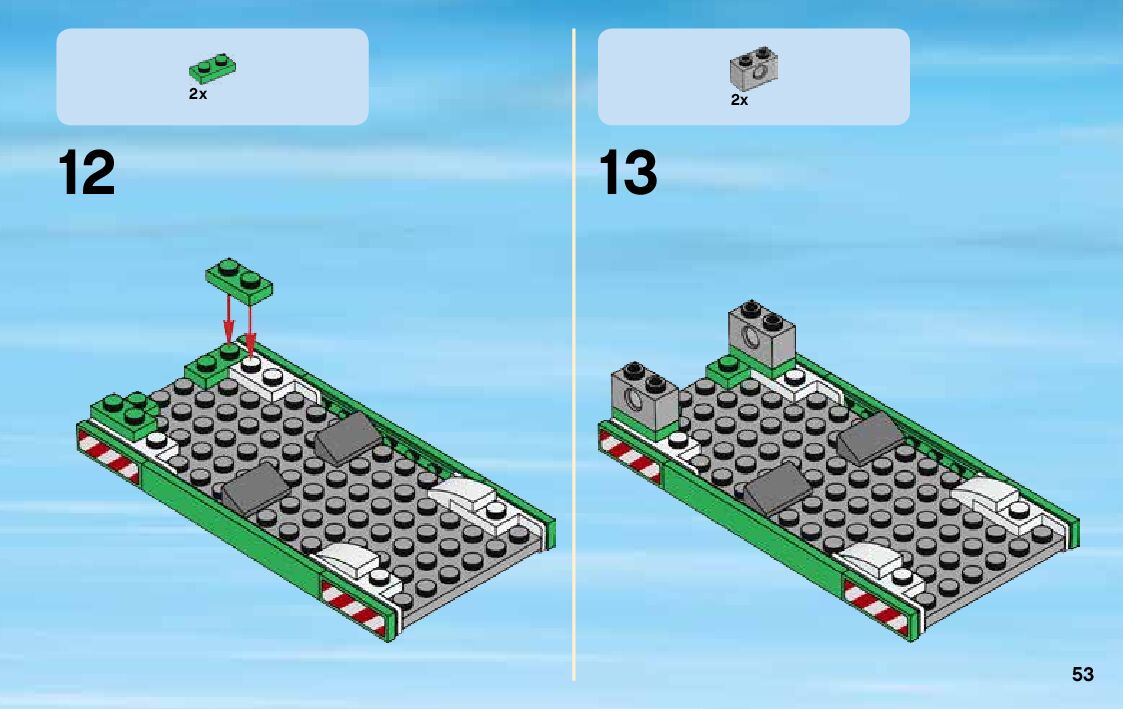 2x

12

2x

13

53