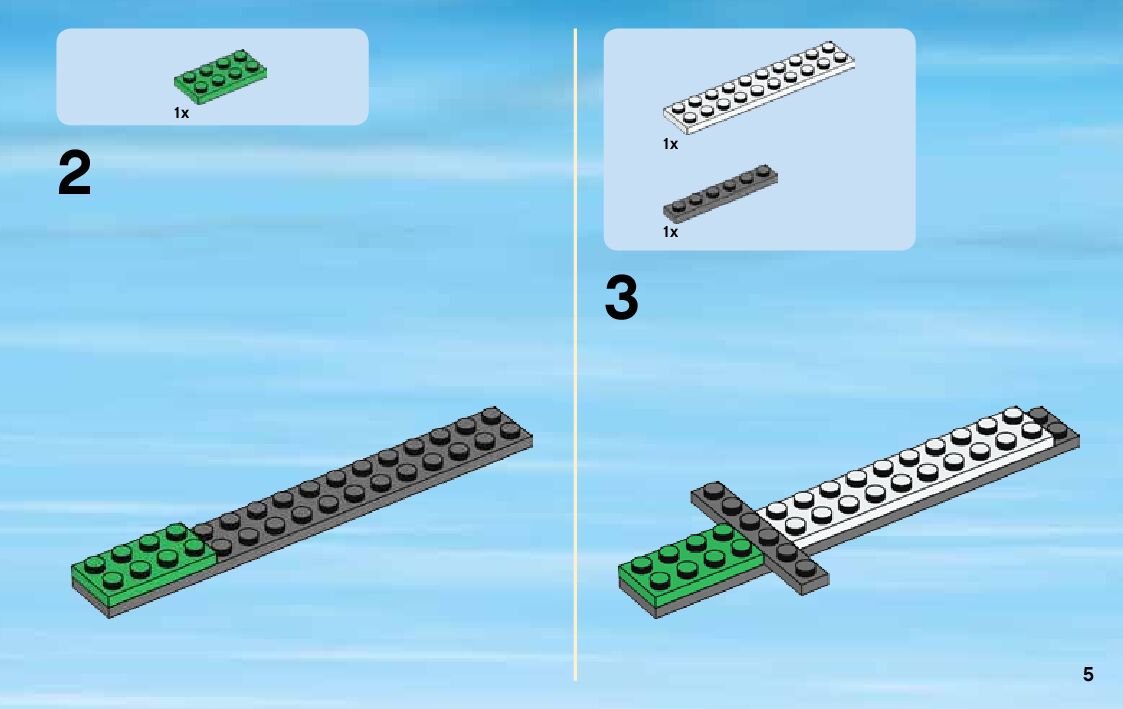 1x

2

1x

1x

3

5