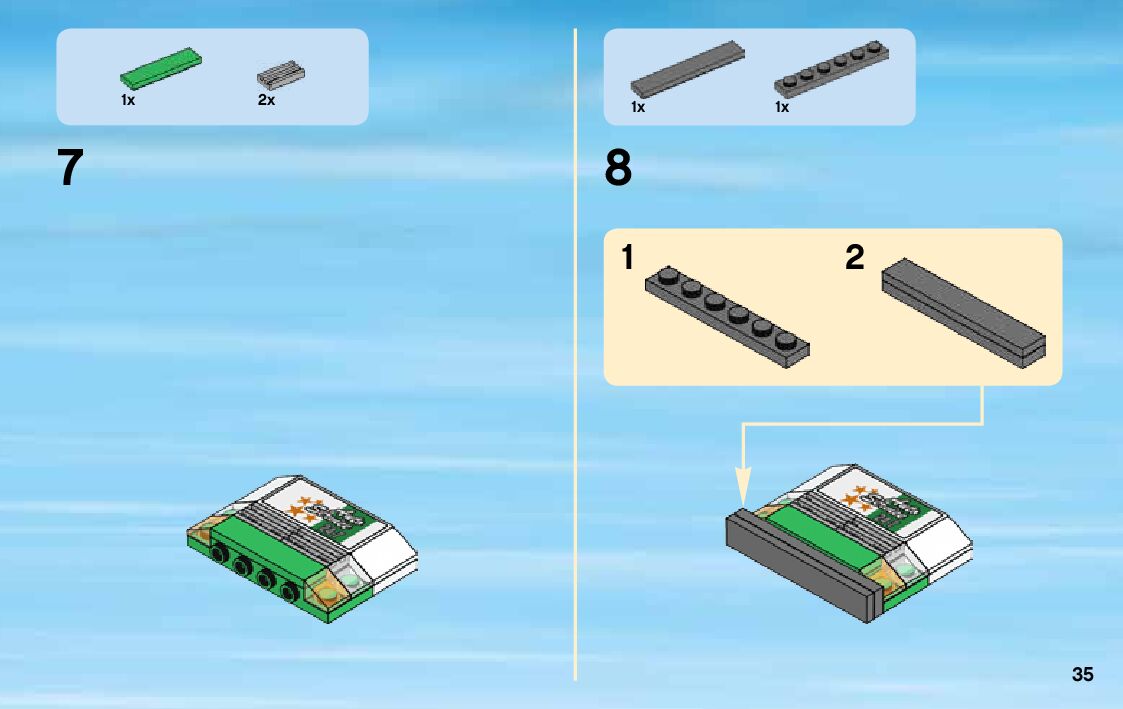 1x 2x

7

1x 1x

8

1

2

35