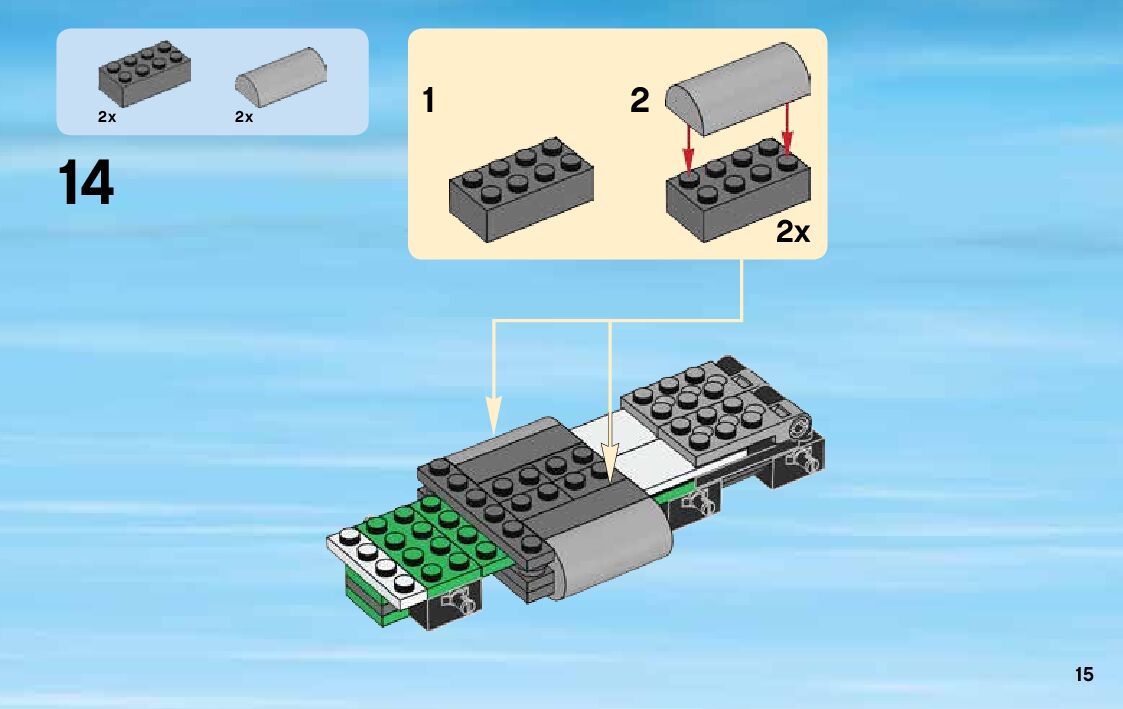 2x 2x

14

1

2

2x

15