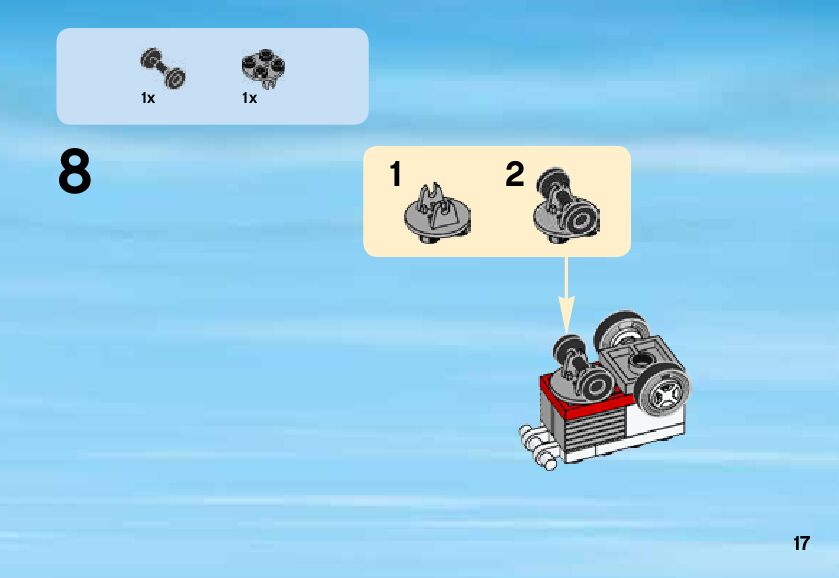 1x 1x

8

1 2

17