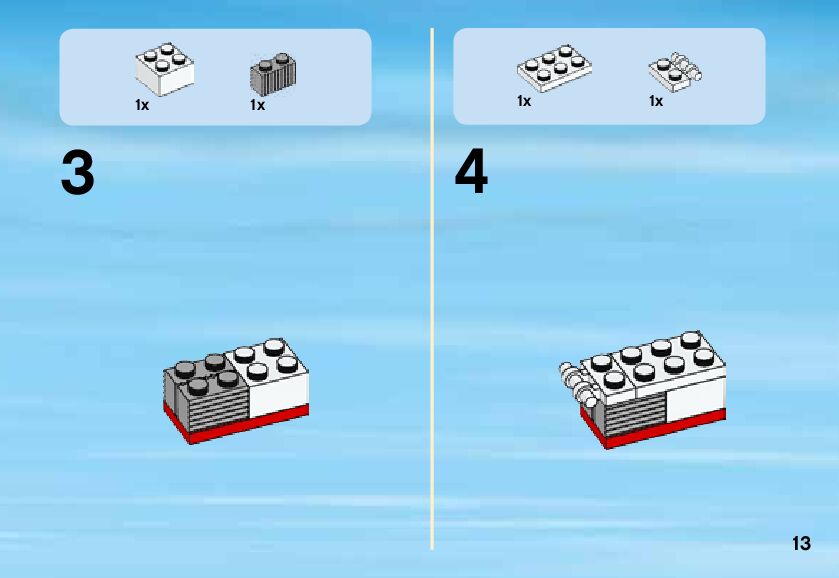 1x 1x

3

1x 1x

4

13