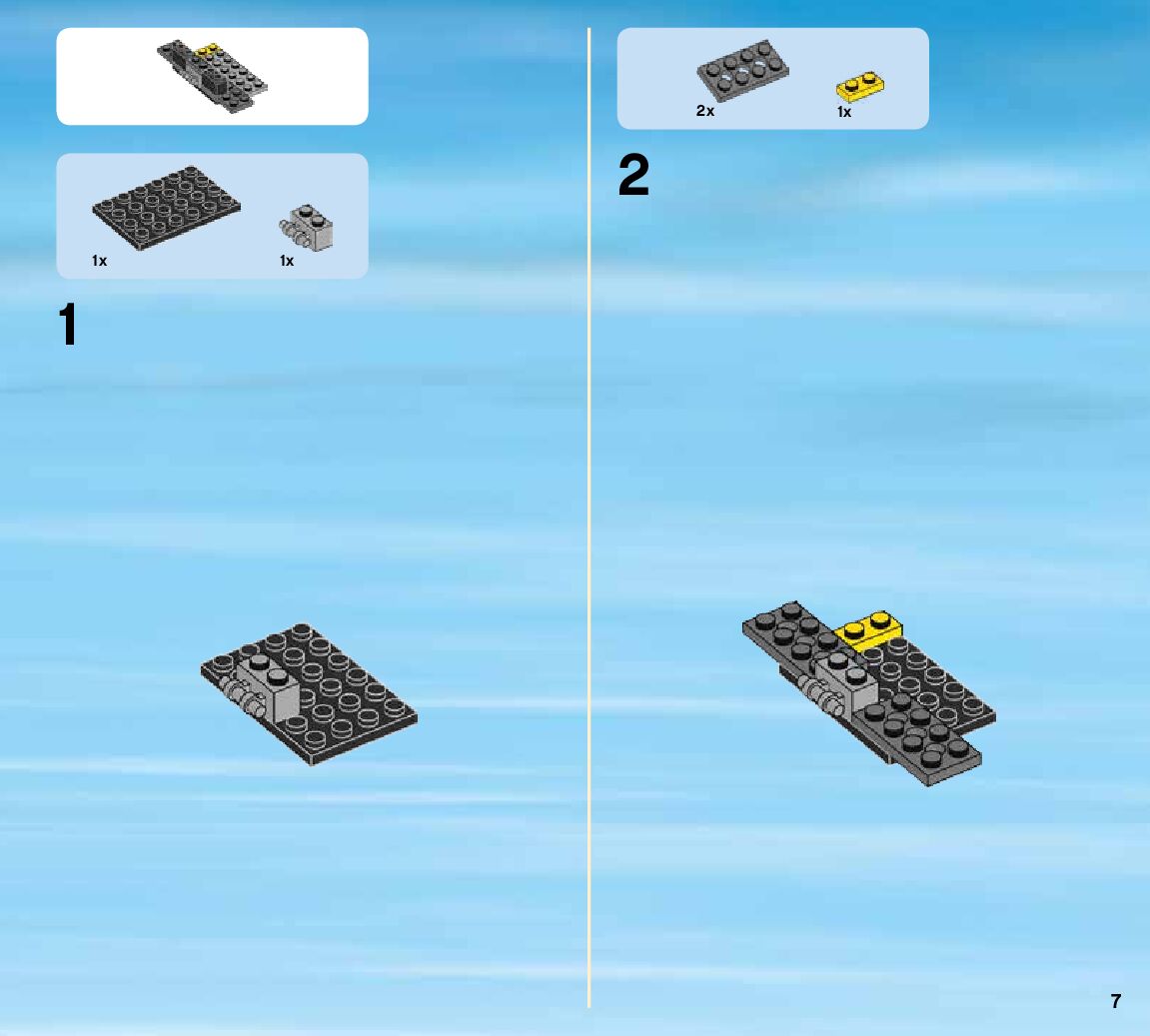 1x

1x

1

2x

1x

2

7