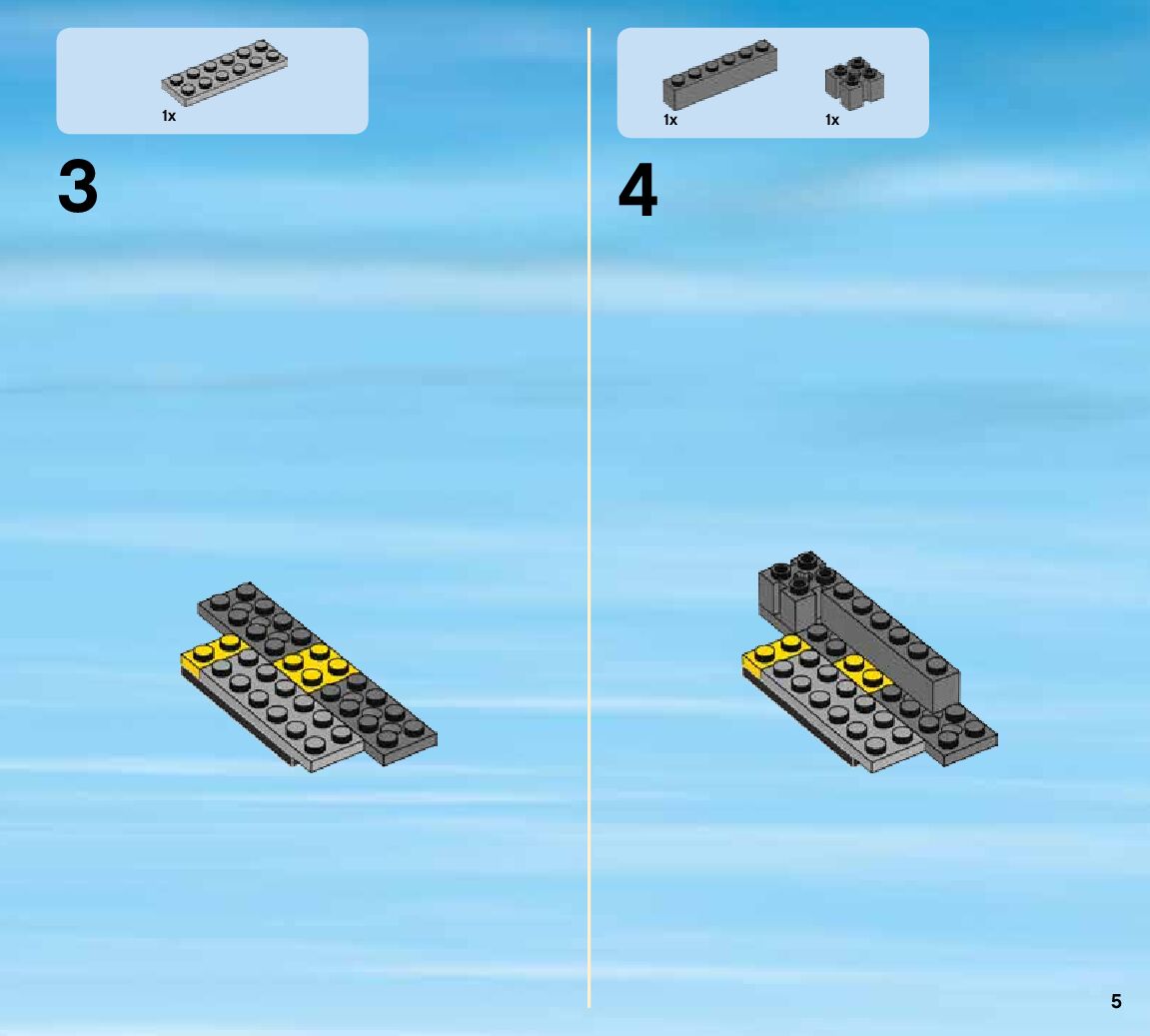 1x

3

1x

1x

4

5