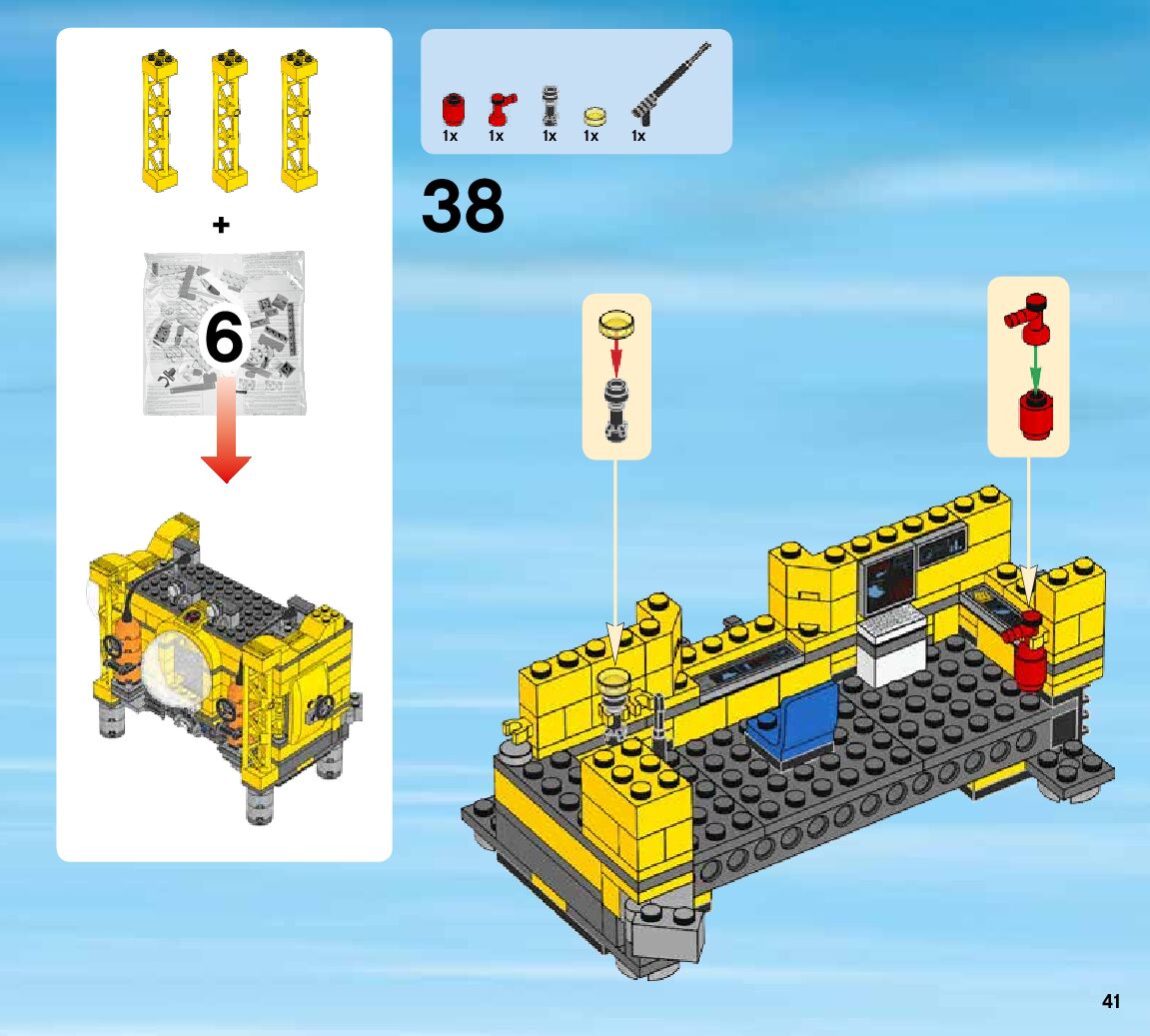 +

6

1x 1x 1x 1x 1x

38

41