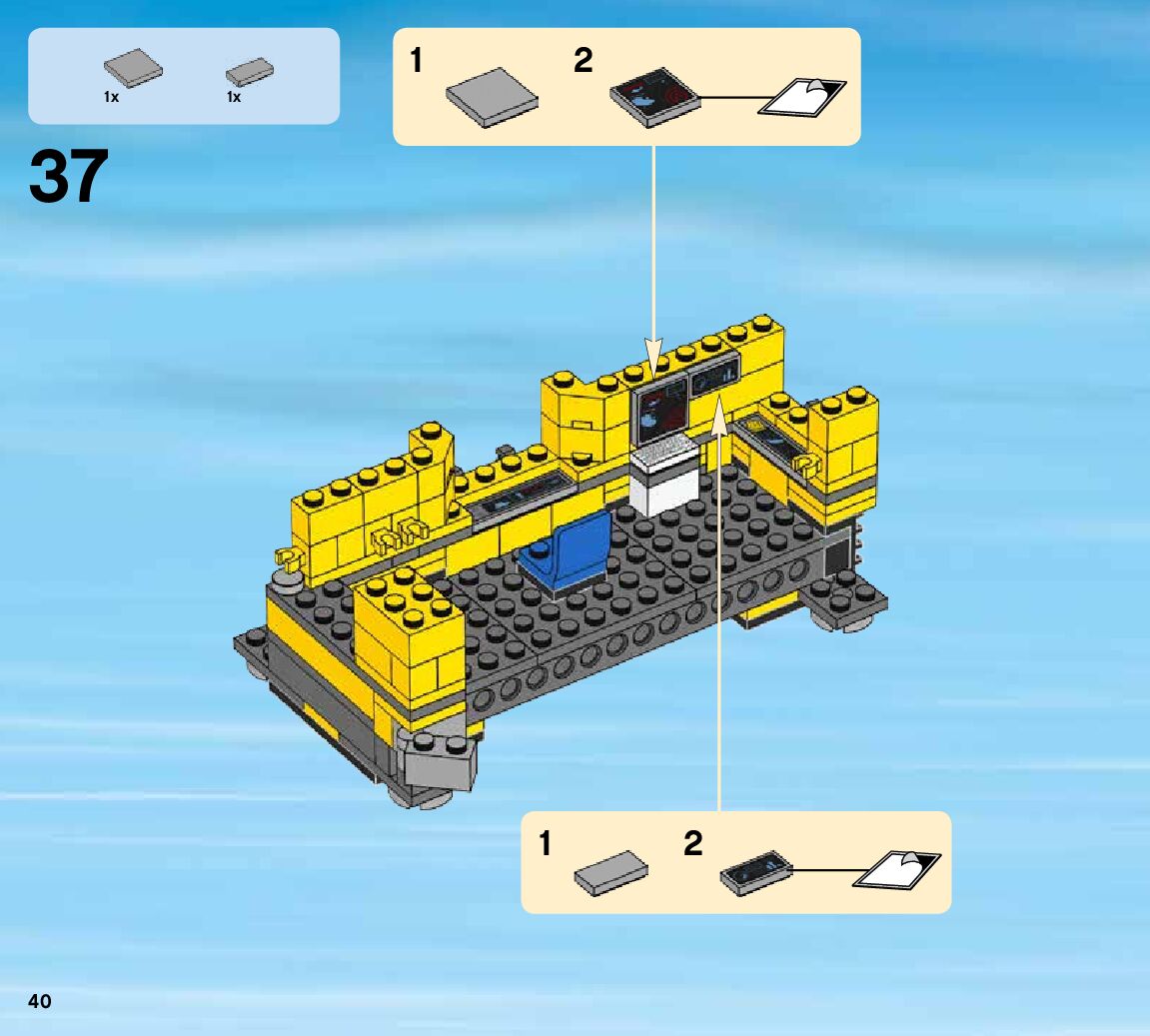 1x 1x

37

1 2

1 2

40