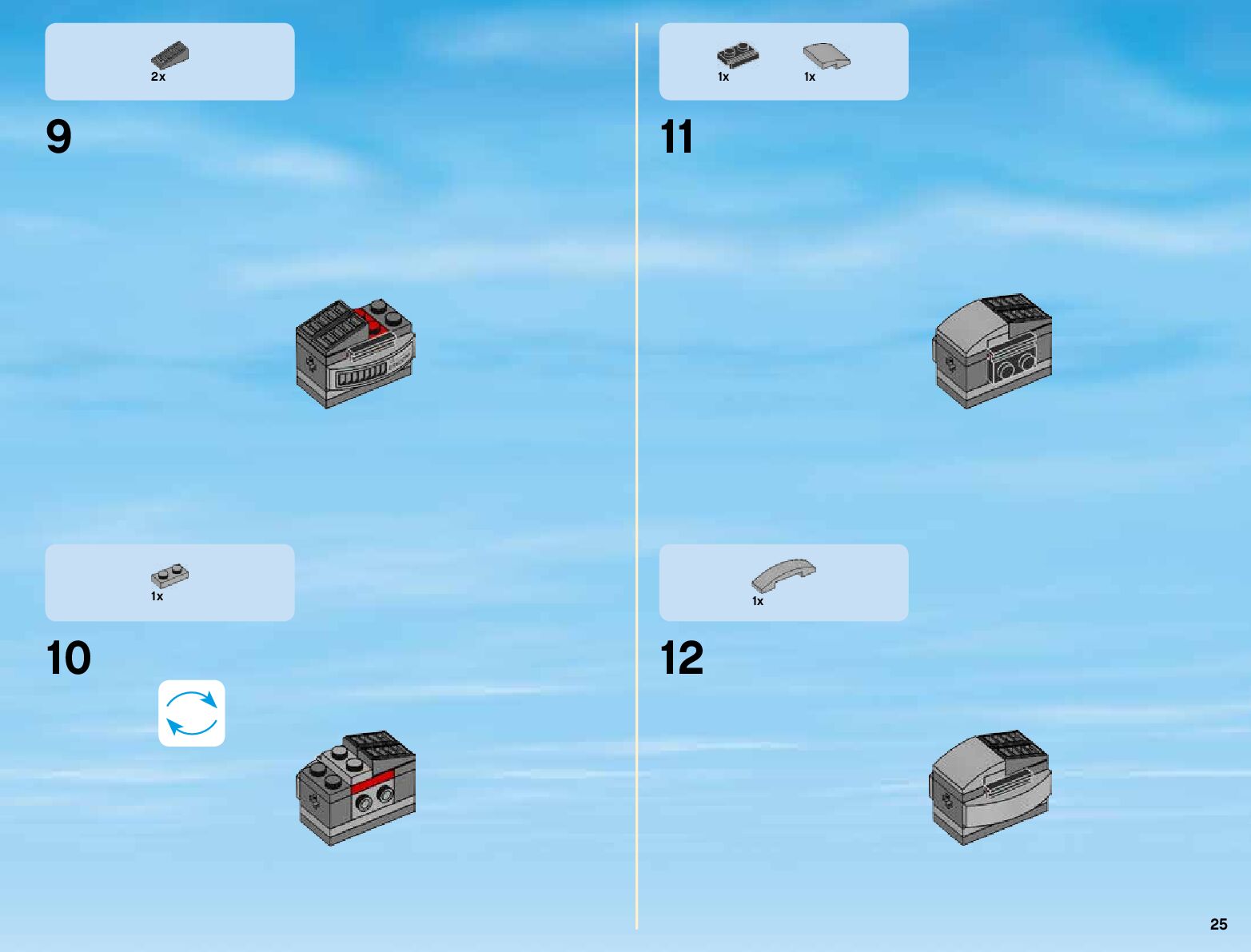 2x

9

1x

10

1x 1x

11

1x

12

25