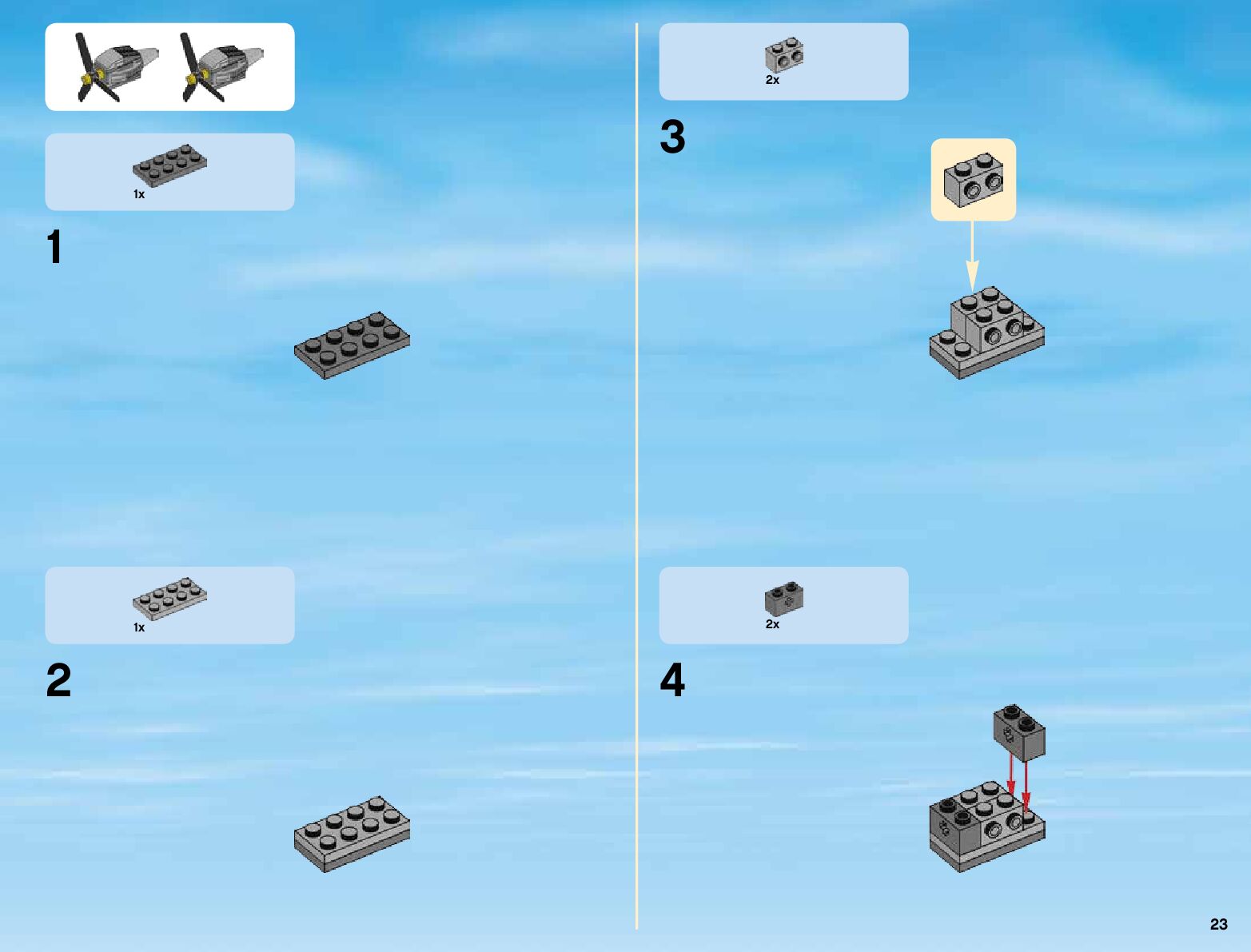 1x

1

1x

2

2x

3

2x

4

23