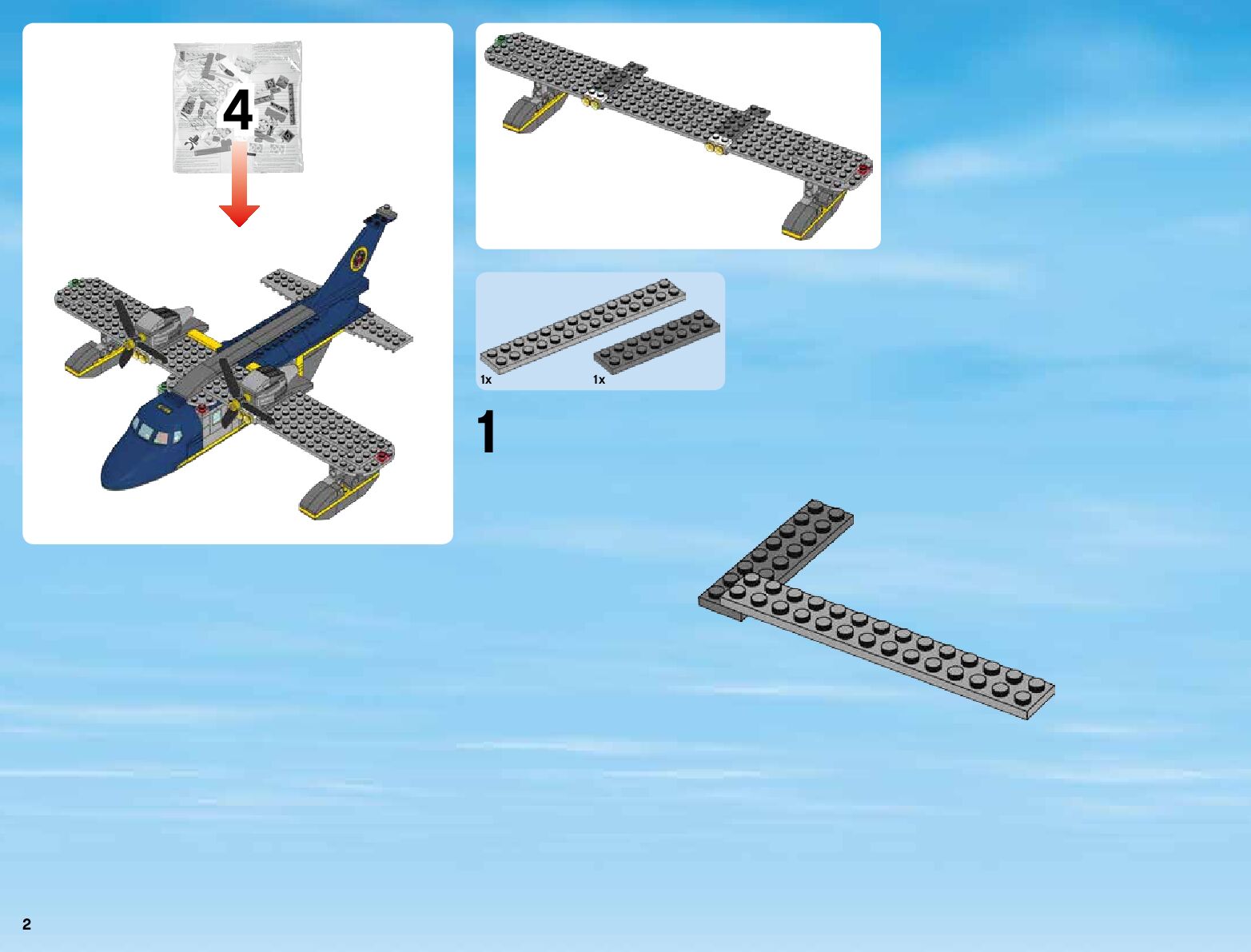 4

1x
1x

1

2