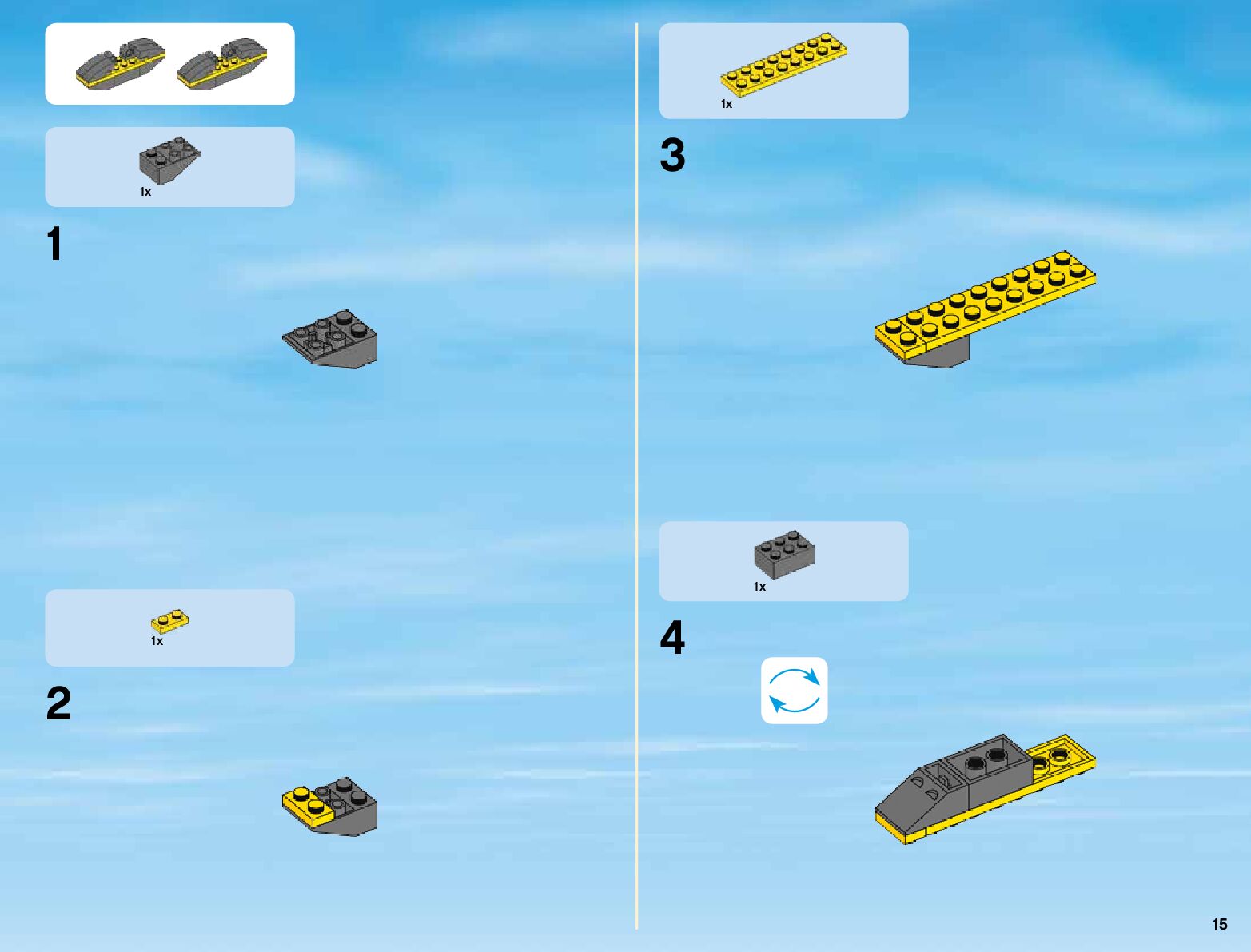 1x

1

1x

2

1x

3

1x

4

15