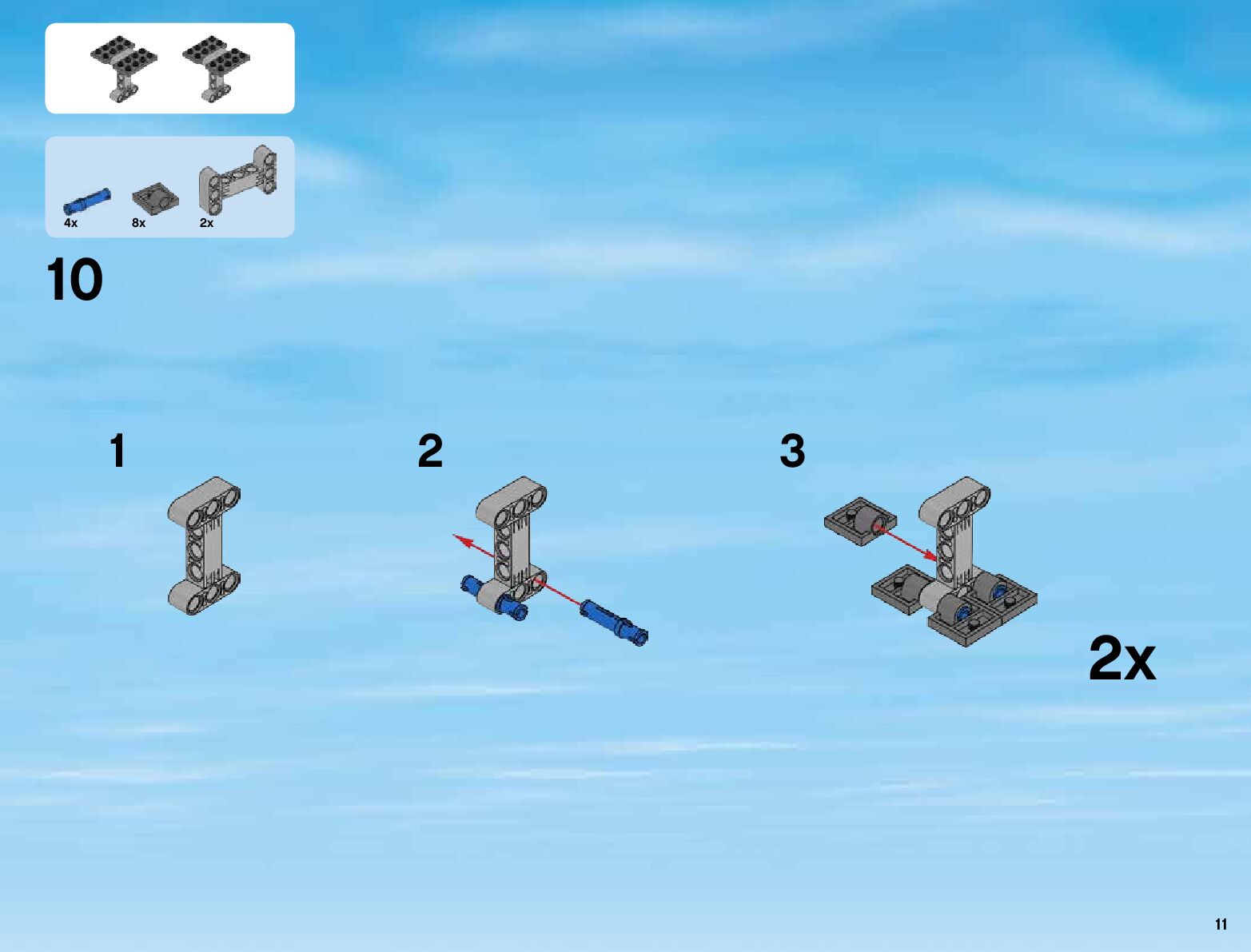 4x 8x 2x

10

1

2

3

2x

11