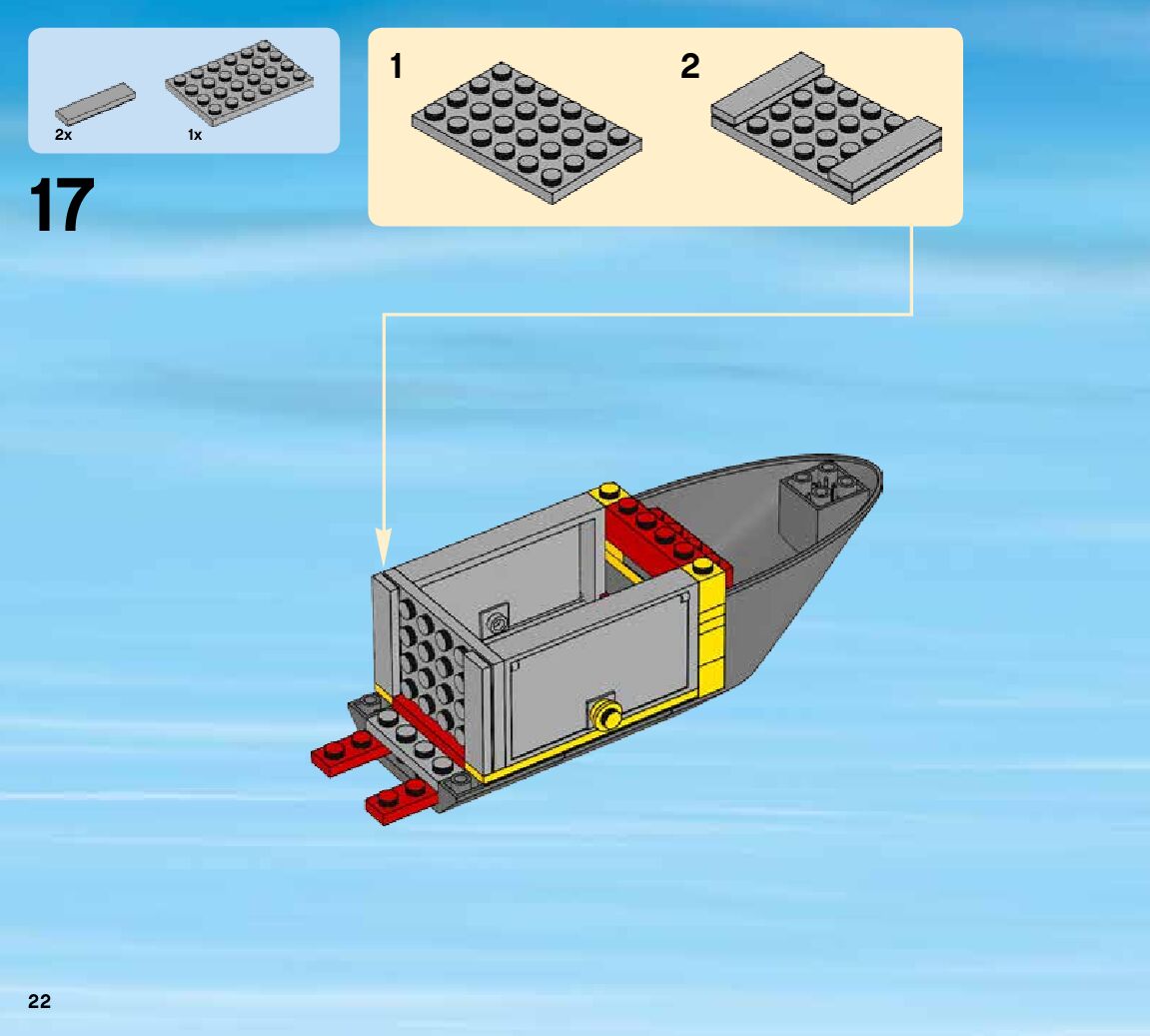 2x
1x

17

1

2

22