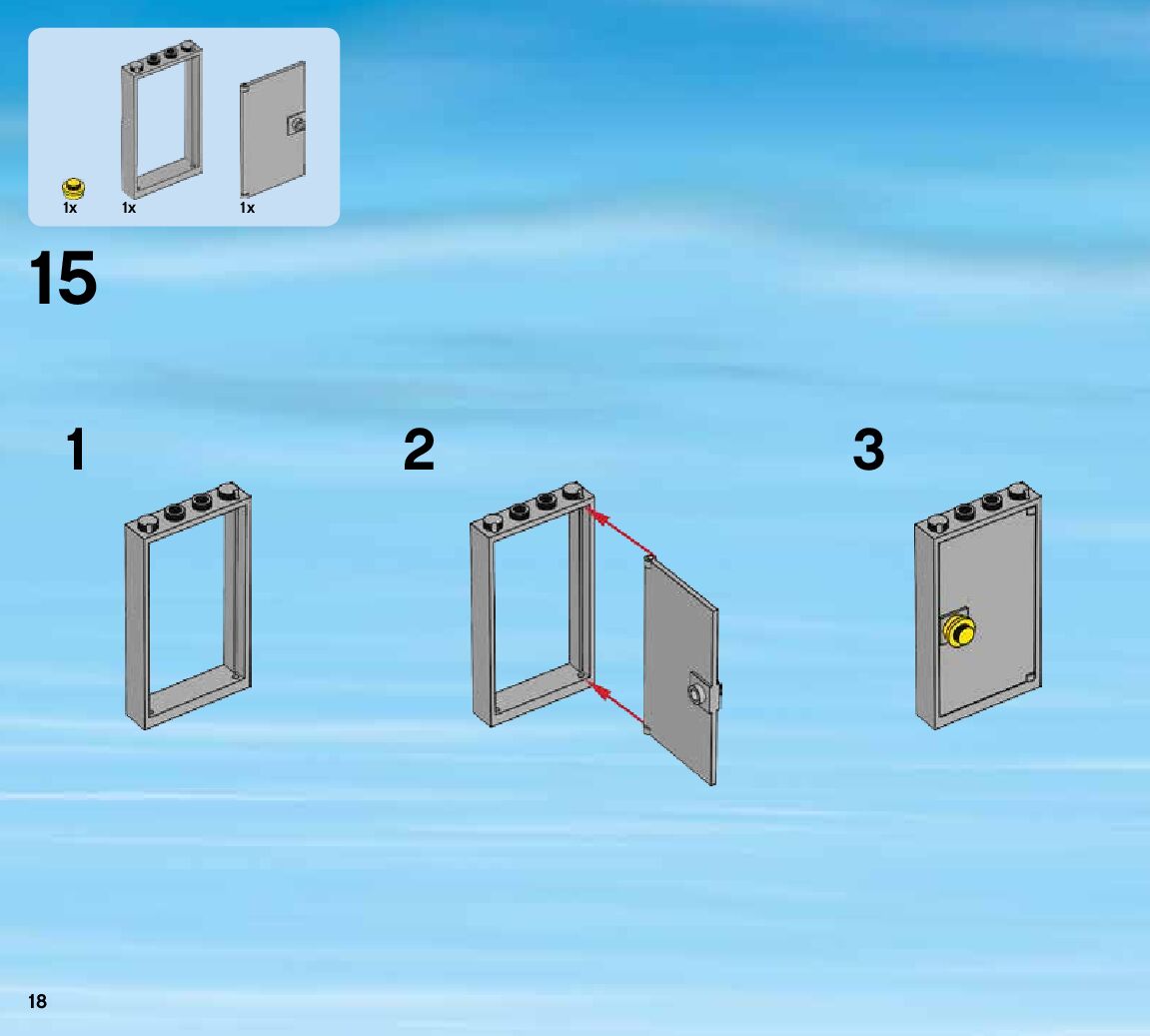 1x 1x 1x

15

1

2

3

18